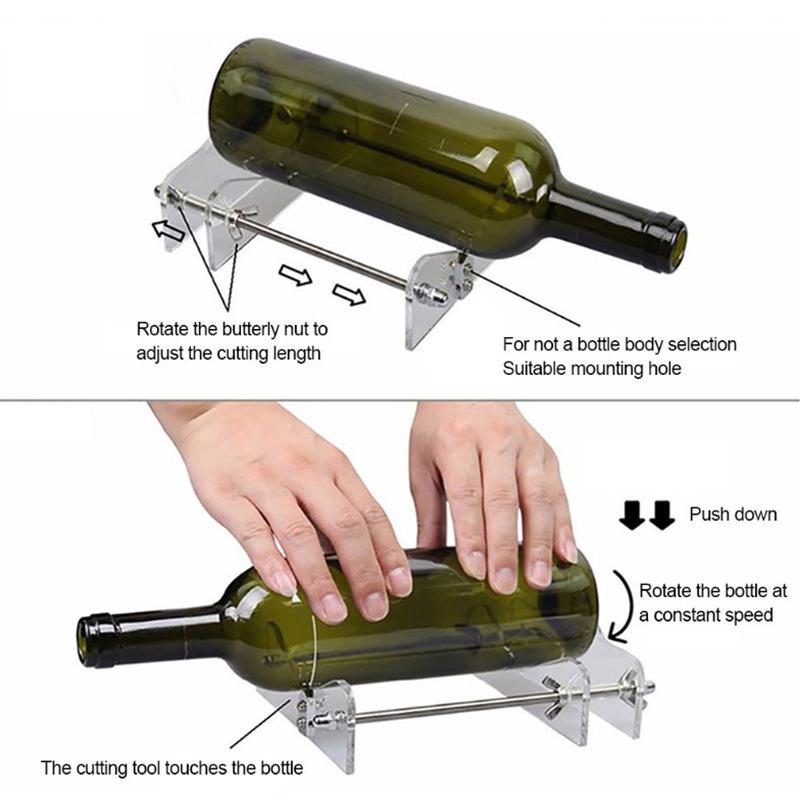 Rotate the butterly nut to adjust the cutting length

For not a bottle body selection
Suitable mounting hole

Push down

Rotate the bottle at a constant speed

The cutting tool touches the bottle