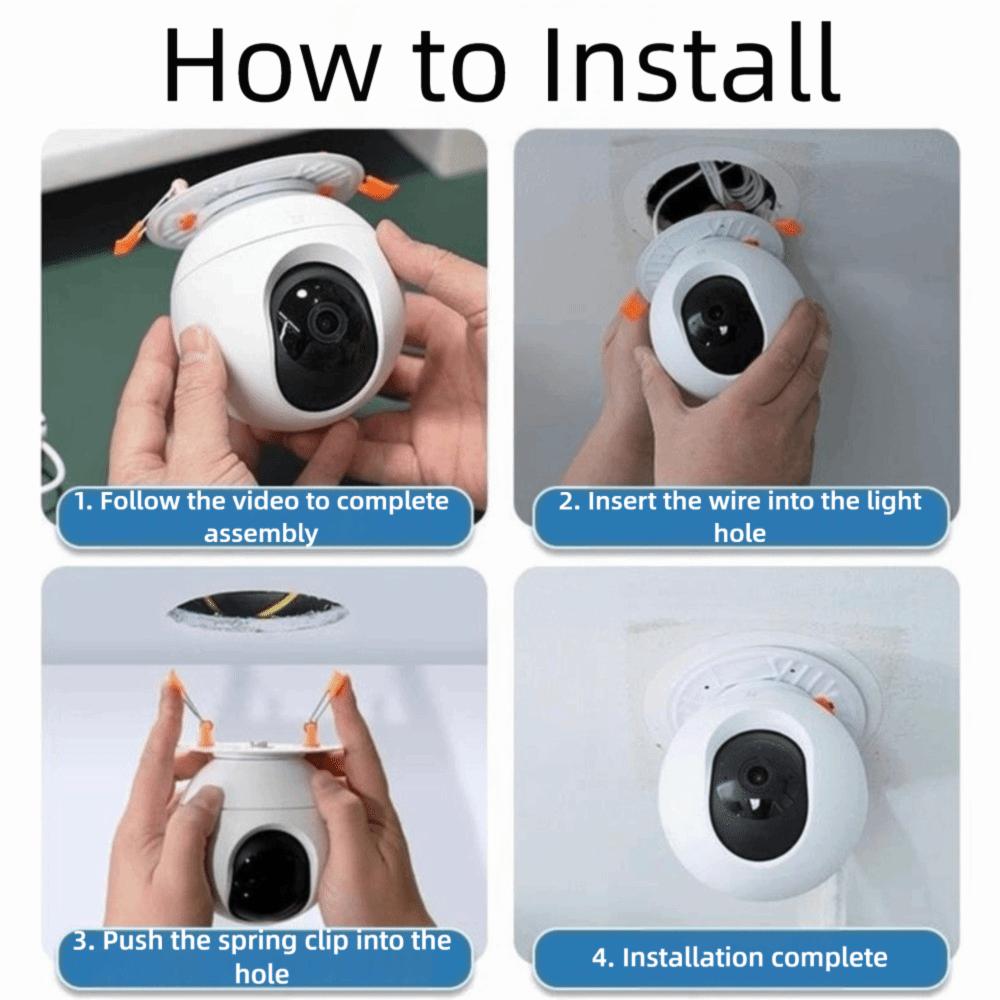 How to Install

1. Follow the video to complete assembly

2. Insert the wire into the light hole

3. Push the spring clip into the hole

4. Installation complete