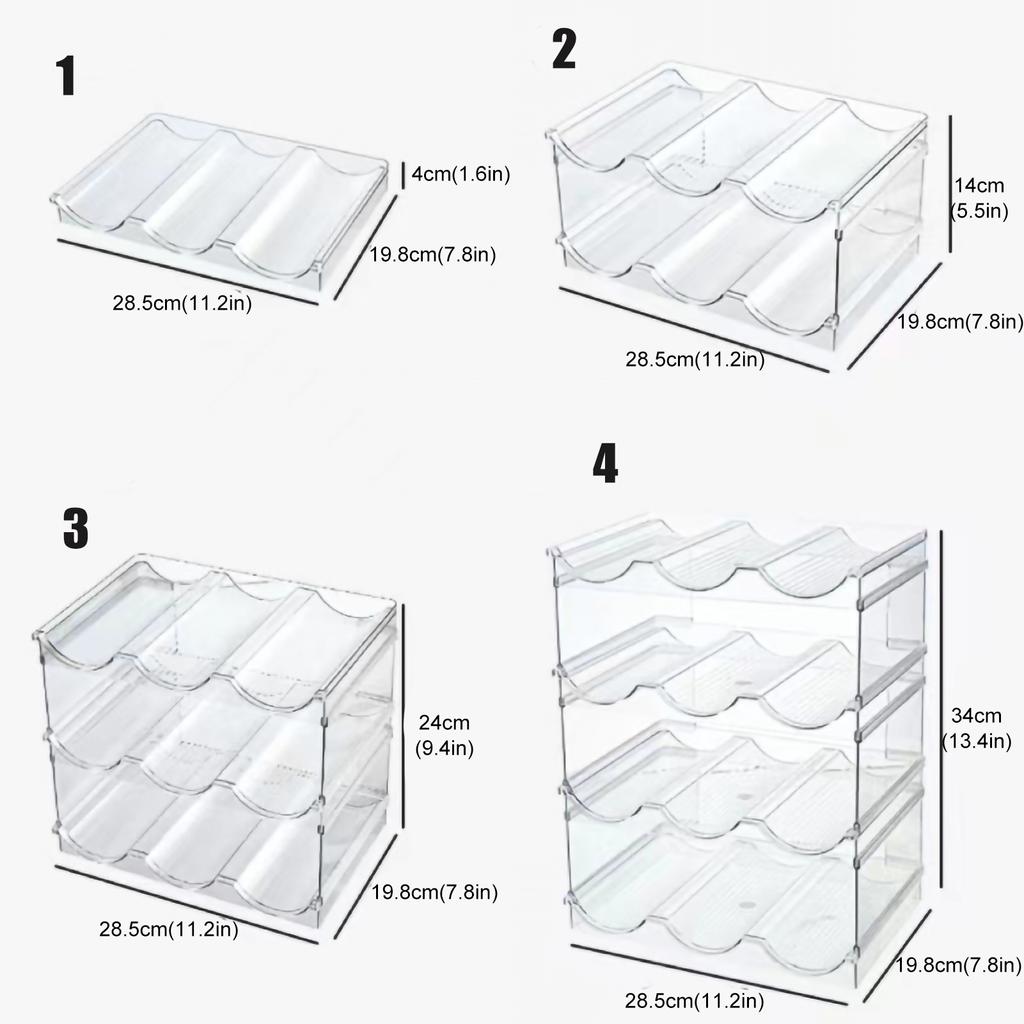 1

4cm(1.6in)

19.8cm(7.8in)

28.5cm(11.2in)

2

14cm
(5.5in)

19.8cm(7.8in)

28.5cm(11.2in)

3

24cm
(9.4in)

19.8cm(7.8in)

28.5cm(11.2in)

4

34cm
(13.4in)

19.8cm(7.8in)

28.5cm(11.2in)