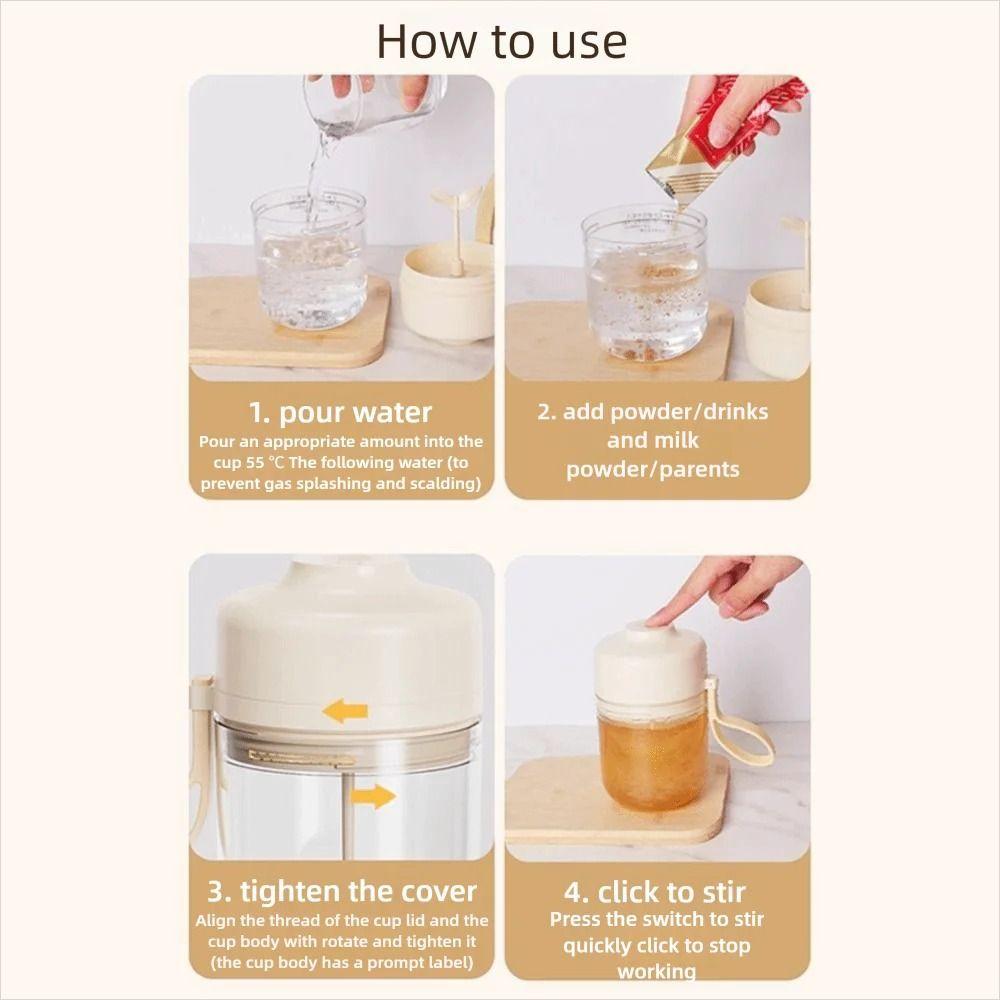 How to use

1. pour water
Pour an appropriate amount into the cup 55 °C The following water (to prevent gas splashing and scalding)

2. add powder/drinks and milk powder/parents

3. tighten the cover
Align the thread of the cup lid and the cup body with rotate and tighten it (the cup body has a prompt label)

4. click to stir
Press the switch to stir quickly click to stop working