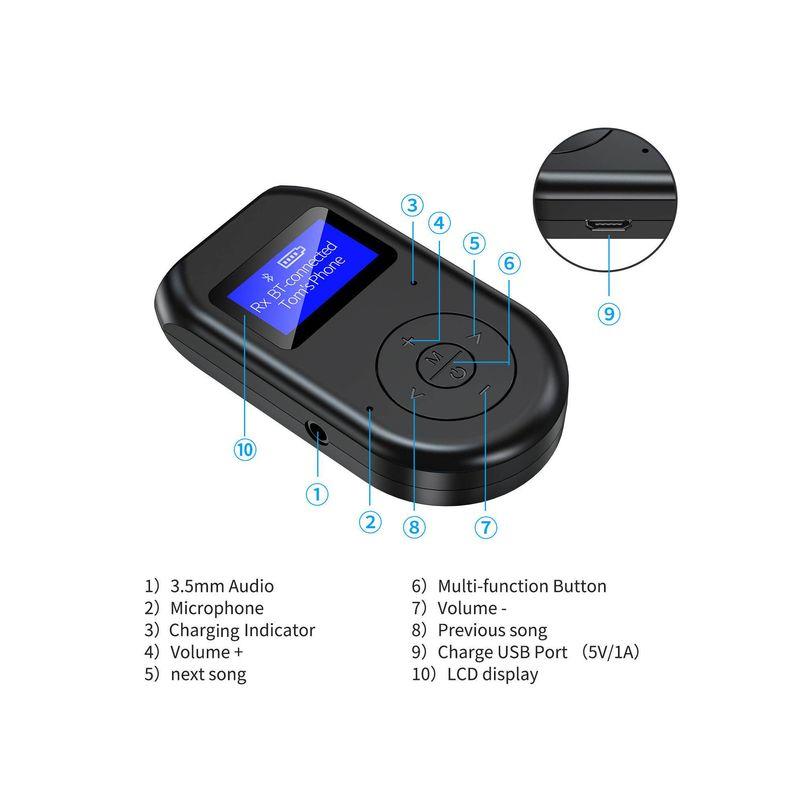 Rx BT-connected
Tom'sPhone

M

③
④
⑤
⑥
⑨
⑩
①
②
⑧
⑦

1) 3.5mm Audio
2) Microphone
3) Charging Indicator
4) Volume +
5) next song

6) Multi-function Button
7) Volume -
8) Previous song
9) Charge USB Port (5V/1A)
10) LCD display