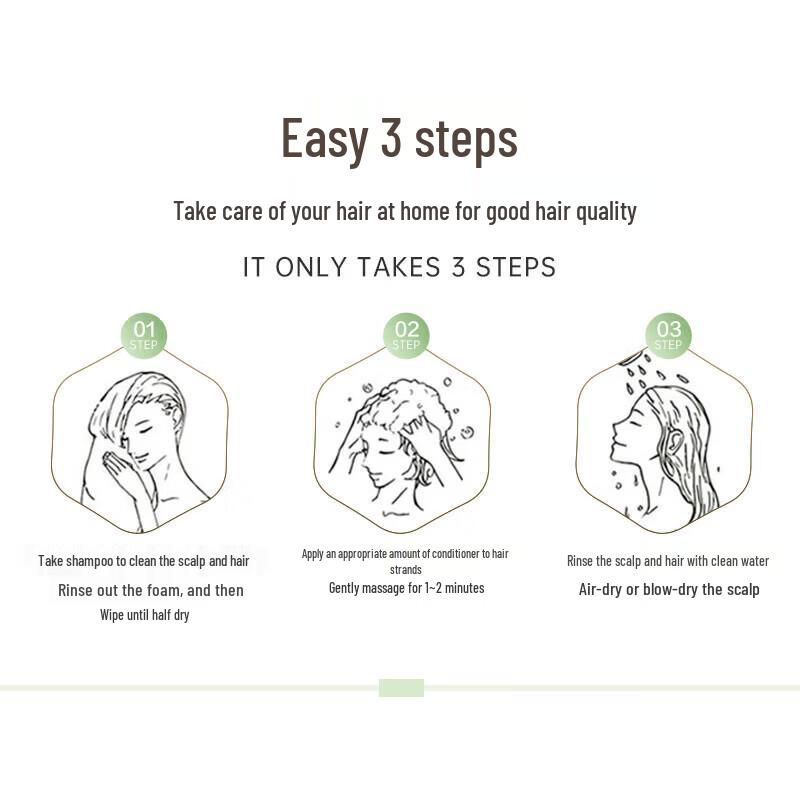 Easy 3 steps

Take care of your hair at home for good hair quality

IT ONLY TAKES 3 STEPS

01
STEP

Take shampoo to clean the scalp and hair

Rinse out the foam, and then

Wipe until half dry

02
STEP

Apply an appropriate amount of conditioner to hair strands

Gently massage for 1~2 minutes

03
STEP

Rinse the scalp and hair with clean water

Air-dry or blow-dry the scalp