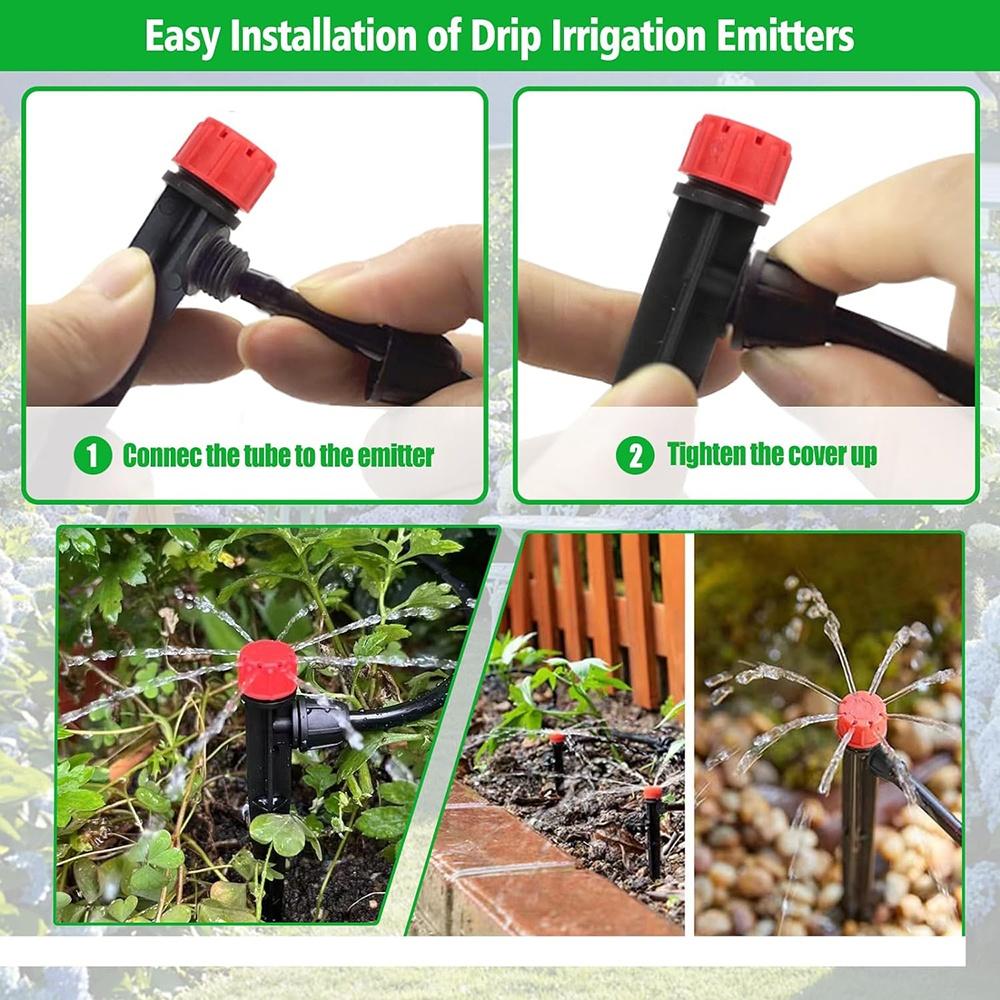 Easy Installation of Drip Irrigation Emitters

1 Connec the tube to the emitter

2 Tighten the cover up