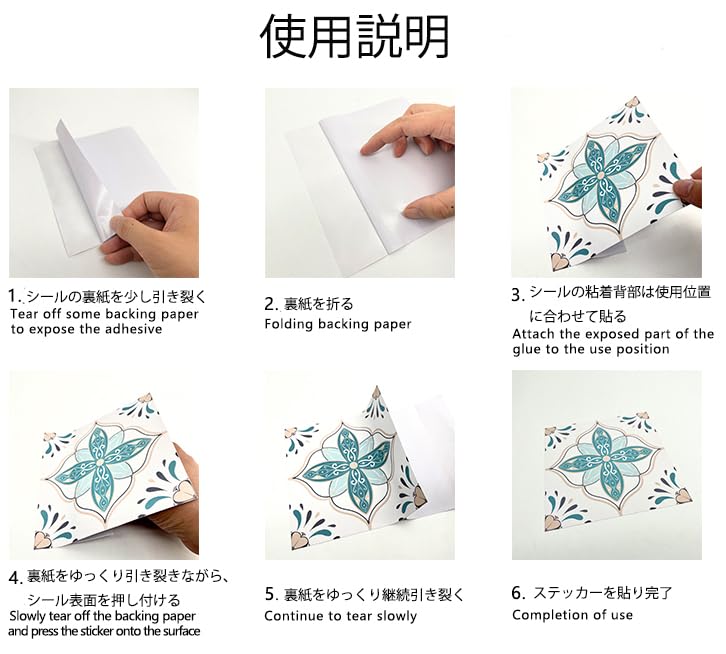 使用説明

1. シールの裏紙を少し引き裂く
Tear off some backing paper to expose the adhesive

2. 裏紙を折る
Folding backing paper

3. シールの粘着背部は使用位置に合わせて貼る
Attach the exposed part of the glue to the use position

4. 裏紙をゆっくり引き裂きながら、シール表面を押し付ける
Slowly tear off the backing paper and press the sticker onto the surface

5. 裏紙をゆっくり継続引き裂く
Continue to tear slowly

6. ステッカーを貼り完了
Completion of use