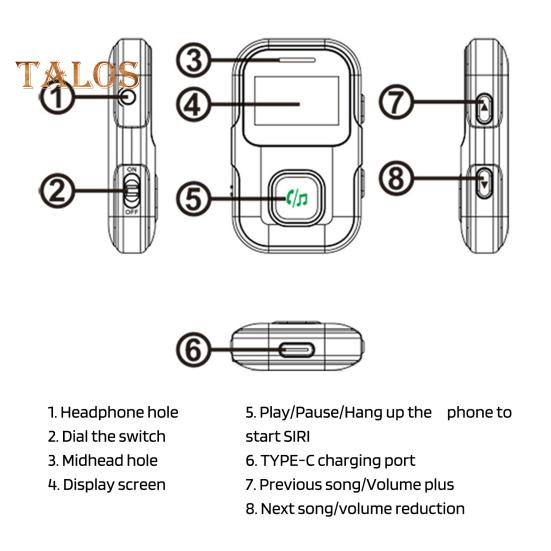 TALOS

1

2

ON

OFF

3

4

5

7

8

6

1. Headphone hole
2. Dial the switch
3. Midhead hole
4. Display screen

5. Play/Pause/Hang up the phone to start SIRI
6. TYPE-C charging port
7. Previous song/Volume plus
8. Next song/volume reduction