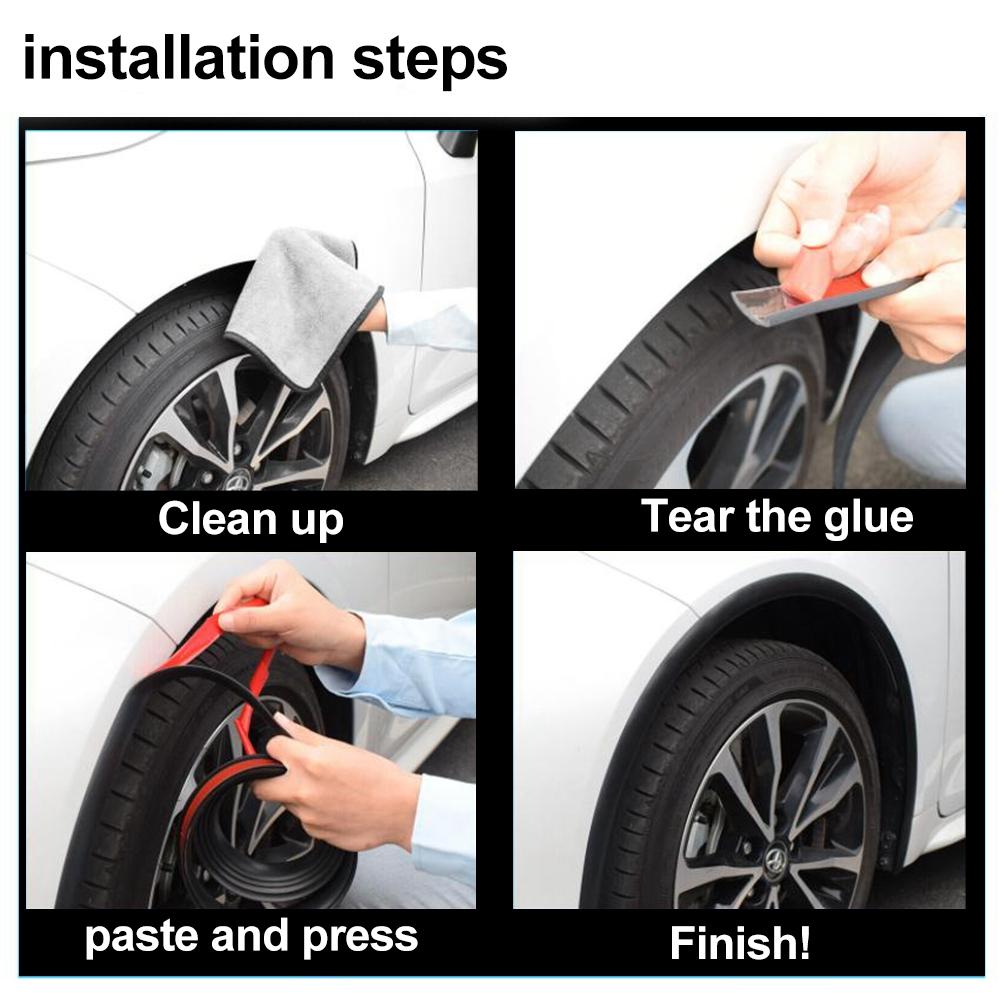 installation steps

Clean up

Tear the glue

paste and press

Finish!