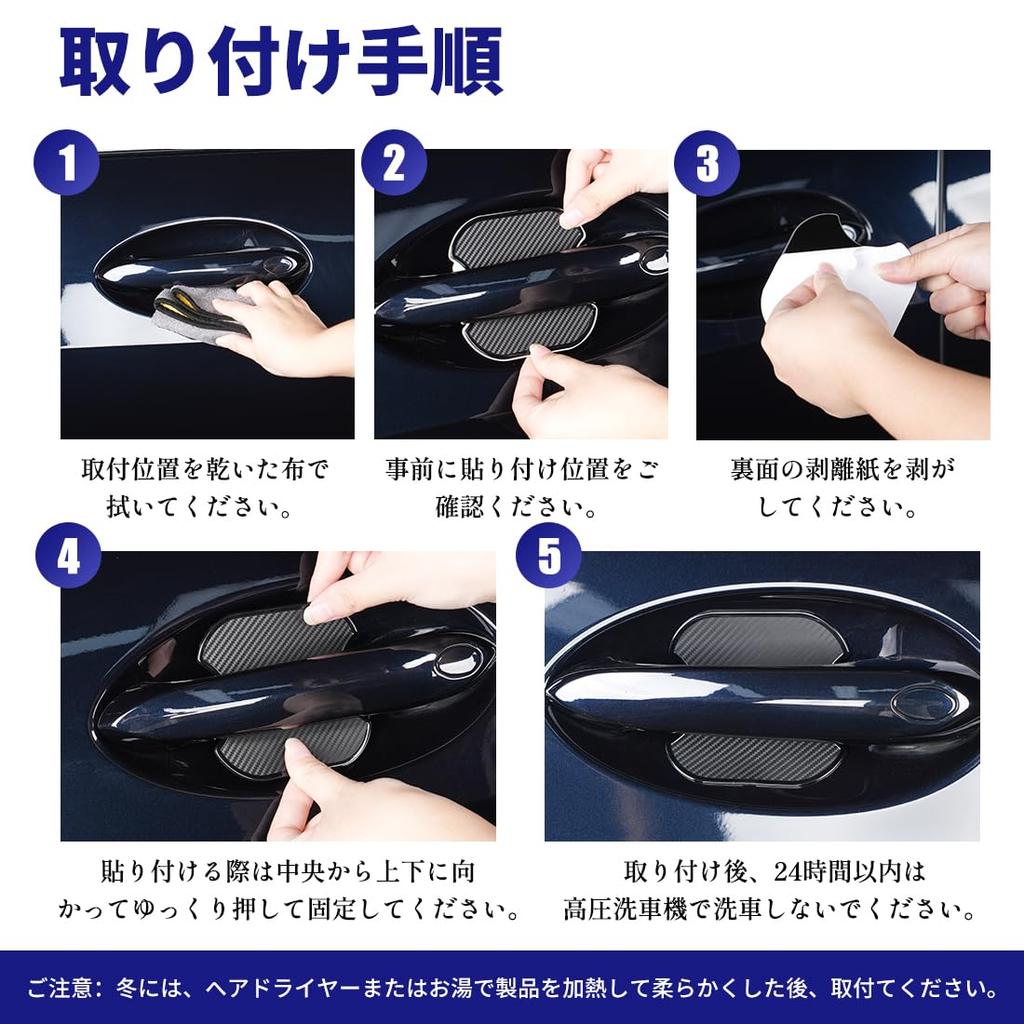 取り付け手順

1

取付位置を乾いた布で拭いてください。

2

事前に貼り付け位置をご確認ください。

3

裏面の剥離紙を剥がしてください。

4

貼り付ける際は中央から上下に向かってゆっくり押して固定してください。

5

取り付け後、24時間以内は高圧洗車機で洗車しないでください。

ご注意：冬には、ヘアドライヤーまたはお湯で製品を加熱して柔らかくした後、取付てください。