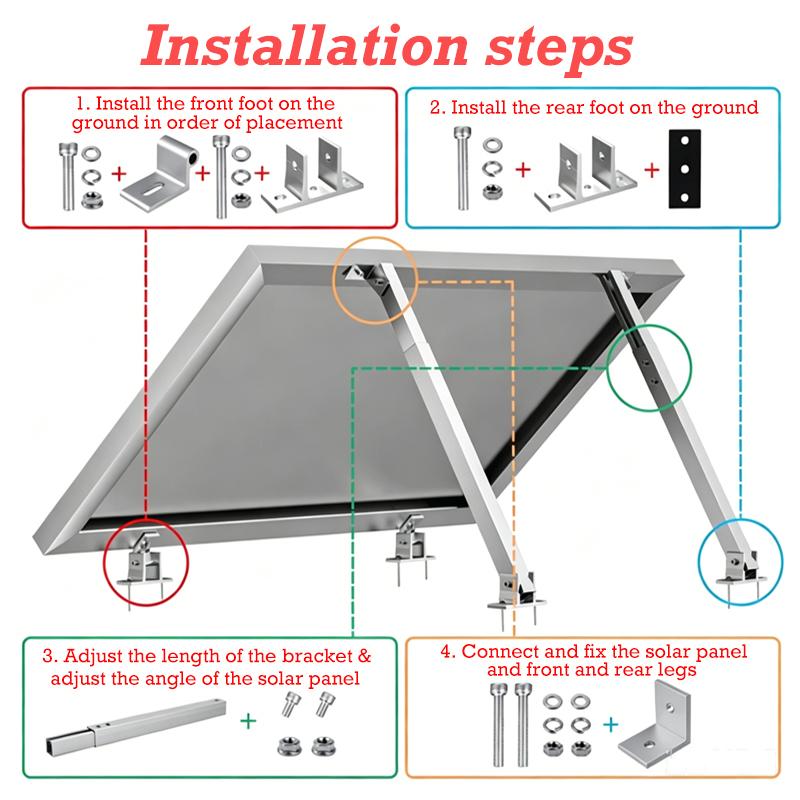 Installation steps

1. Install the front foot on the ground in order of placement

+ + +

2. Install the rear foot on the ground

+ +

3. Adjust the length of the bracket & adjust the angle of the solar panel

+

4. Connect and fix the solar panel and front and rear legs

+