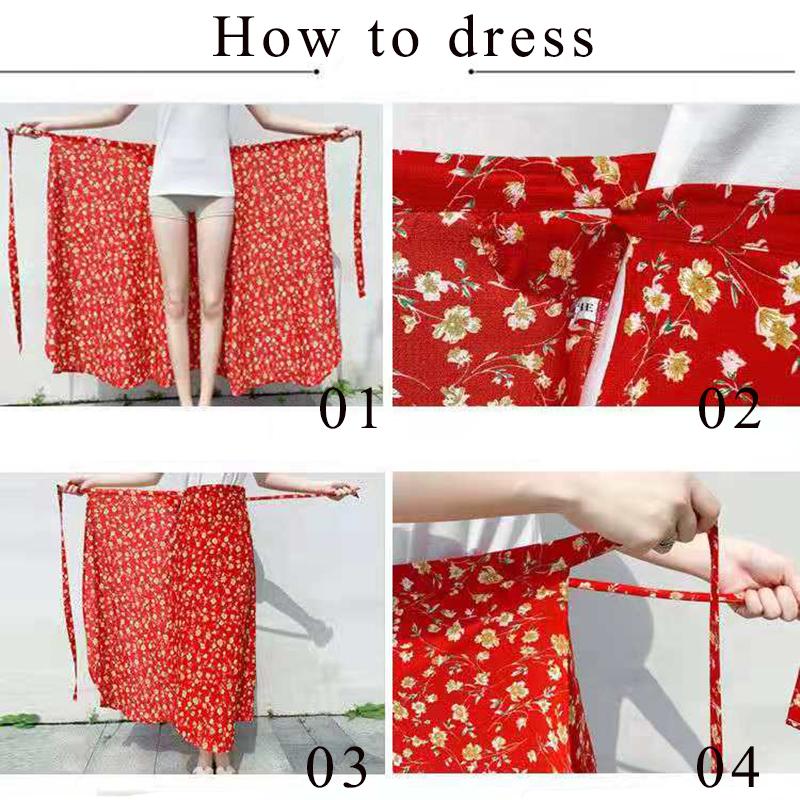 How to dress

01

HE

02

03

04