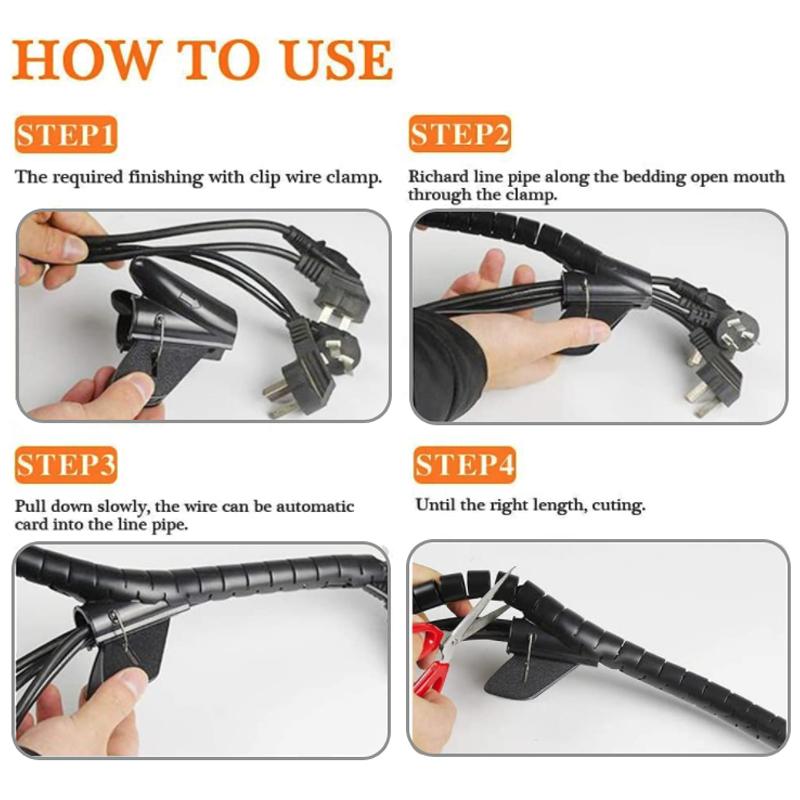 HOW TO USE

STEP1

The required finishing with clip wire clamp.

STEP2

Richard line pipe along the bedding open mouth through the clamp.

STEP3

Pull down slowly, the wire can be automatic card into the line pipe.

STEP4

Until the right length, cuting.