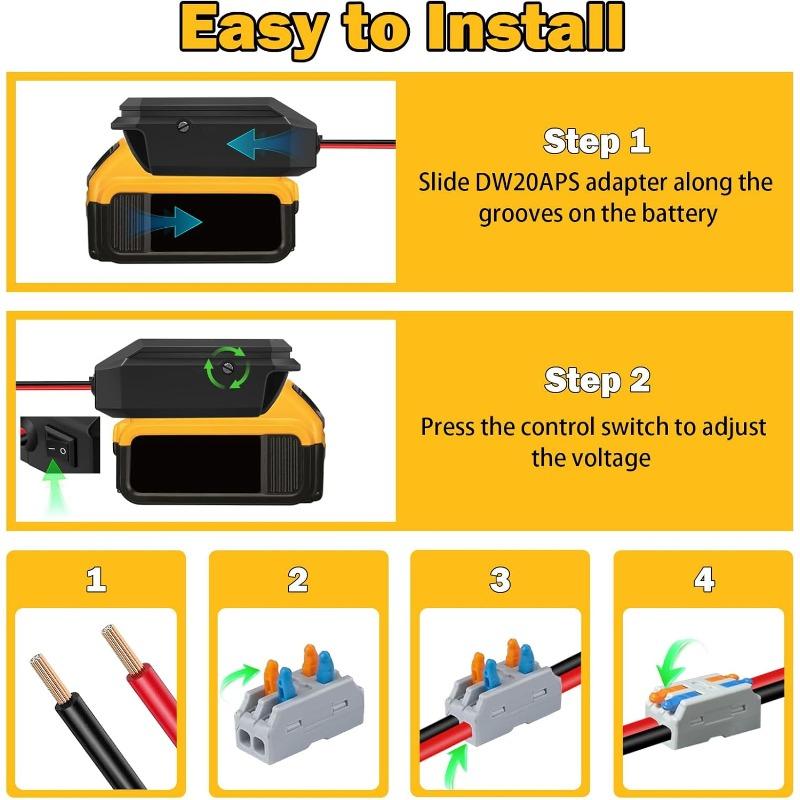 Easy to Install

Step 1
Slide DW20APS adapter along the grooves on the battery

Step 2
Press the control switch to adjust the voltage

1

2

3

4