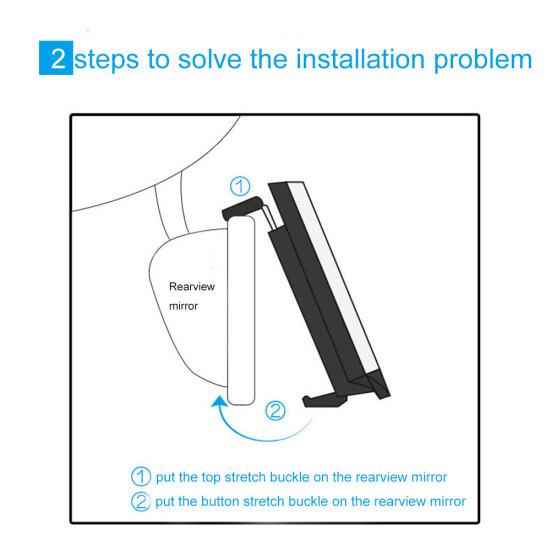 2 steps to solve the installation problem

①

Rearview mirror

②

① put the top stretch buckle on the rearview mirror
② put the button stretch buckle on the rearview mirror