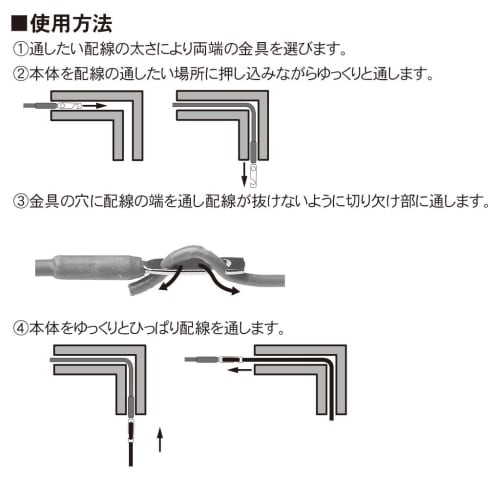 ■使用方法

①通したい配線の太さにより両端の金具を選びます。

②本体を配線の通したい場所に押し込みながらゆっくりと通します。

③金具の穴に配線の端を通し配線が抜けないように切り欠け部に通します。

④本体をゆっくりとひっぱり配線を通します。