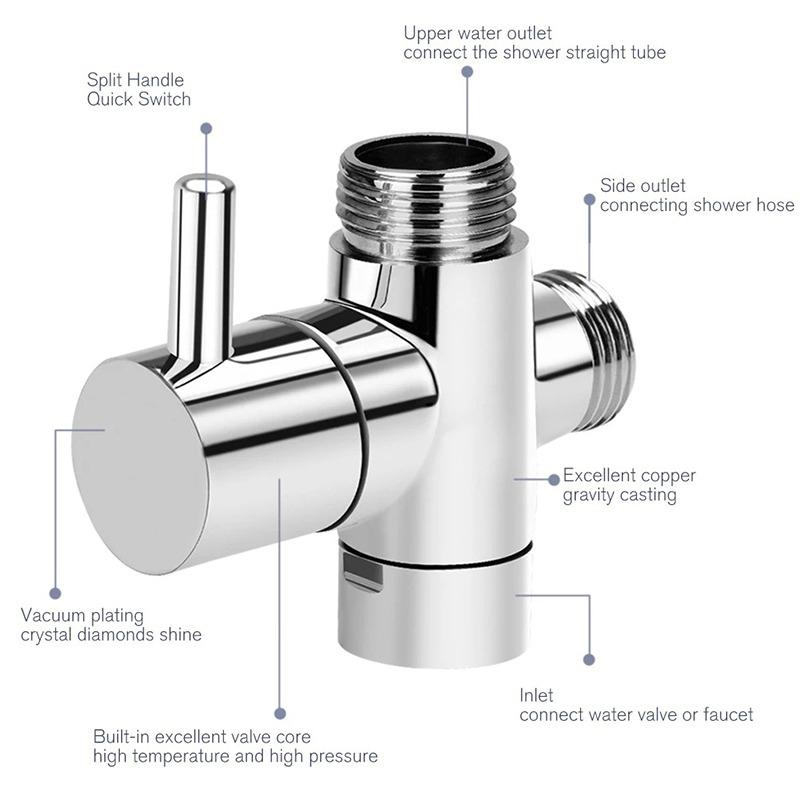 Upper water outlet
connect the shower straight tube

Split Handle
Quick Switch

Side outlet
connecting shower hose

Excellent copper
gravity casting

Vacuum plating
crystal diamonds shine

Inlet
connect water valve or faucet

Built-in excellent valve core
high temperature and high pressure