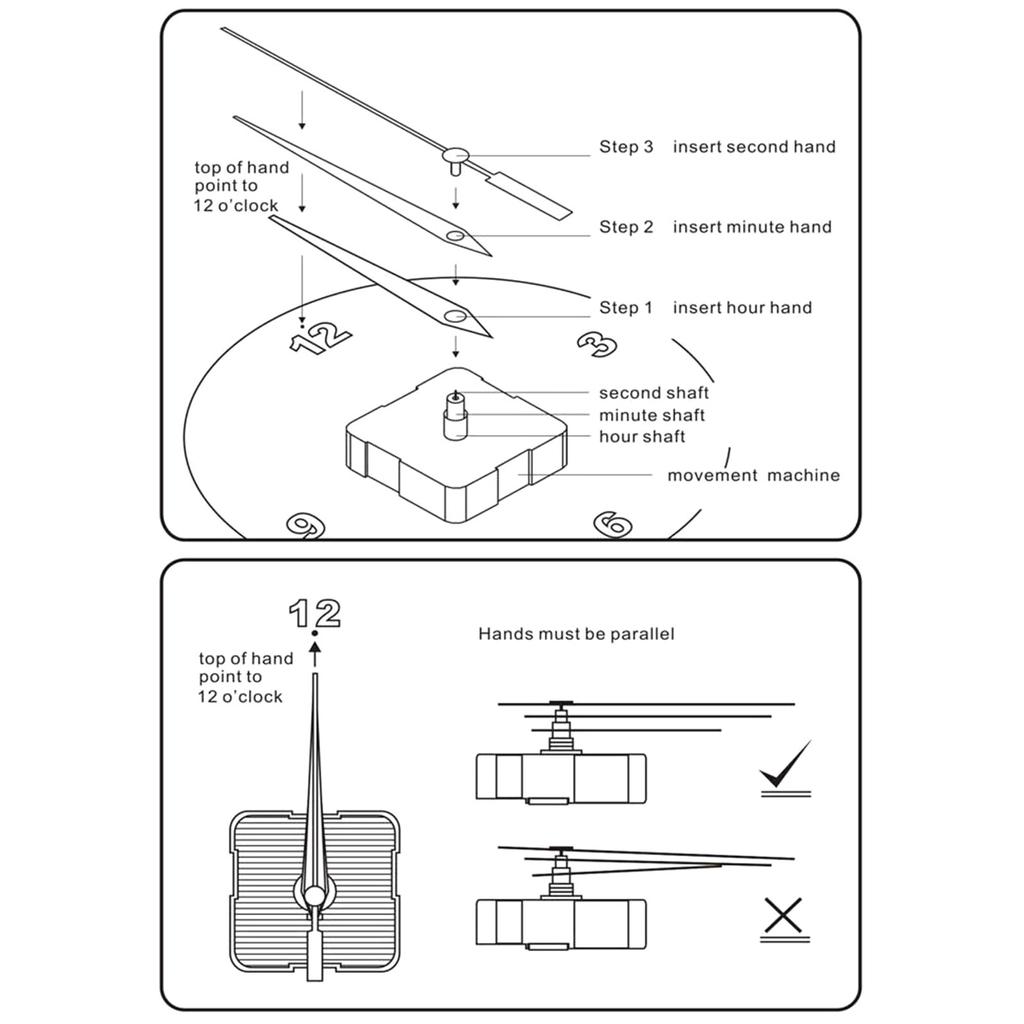 top of hand point to 12 o'clock

Step 3 insert second hand

Step 2 insert minute hand

Step 1 insert hour hand

12

3

second shaft
minute shaft
hour shaft

movement machine

9

6

12

top of hand point to 12 o'clock

Hands must be parallel