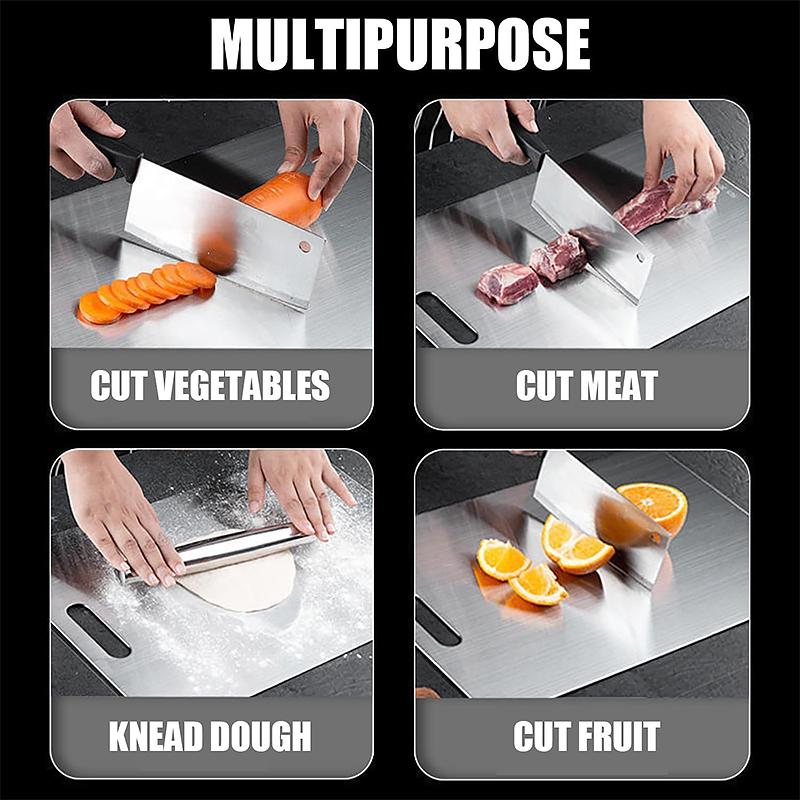 MULTIPURPOSE

CUT VEGETABLES

CUT MEAT

KNEAD DOUGH

CUT FRUIT