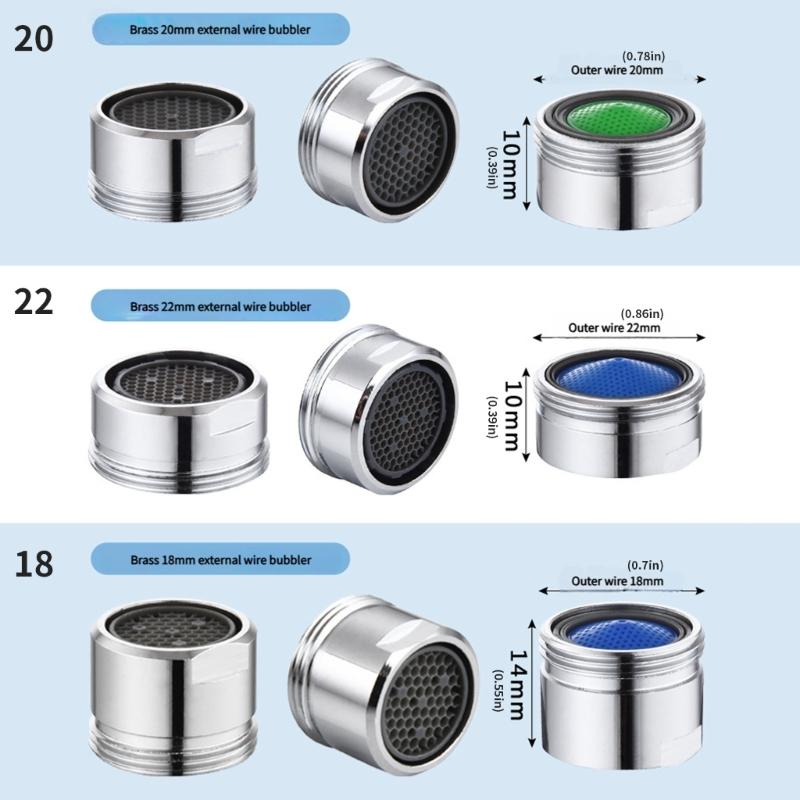 20

Brass 20mm external wire bubbler

(0.78in)
Outer wire 20mm

10mm
(0.39in)

22

Brass 22mm external wire bubbler

(0.86in)
Outer wire 22mm

10mm
(0.39in)

18

Brass 18mm external wire bubbler

(0.7in)
Outer wire 18mm

14mm
(0.55in)