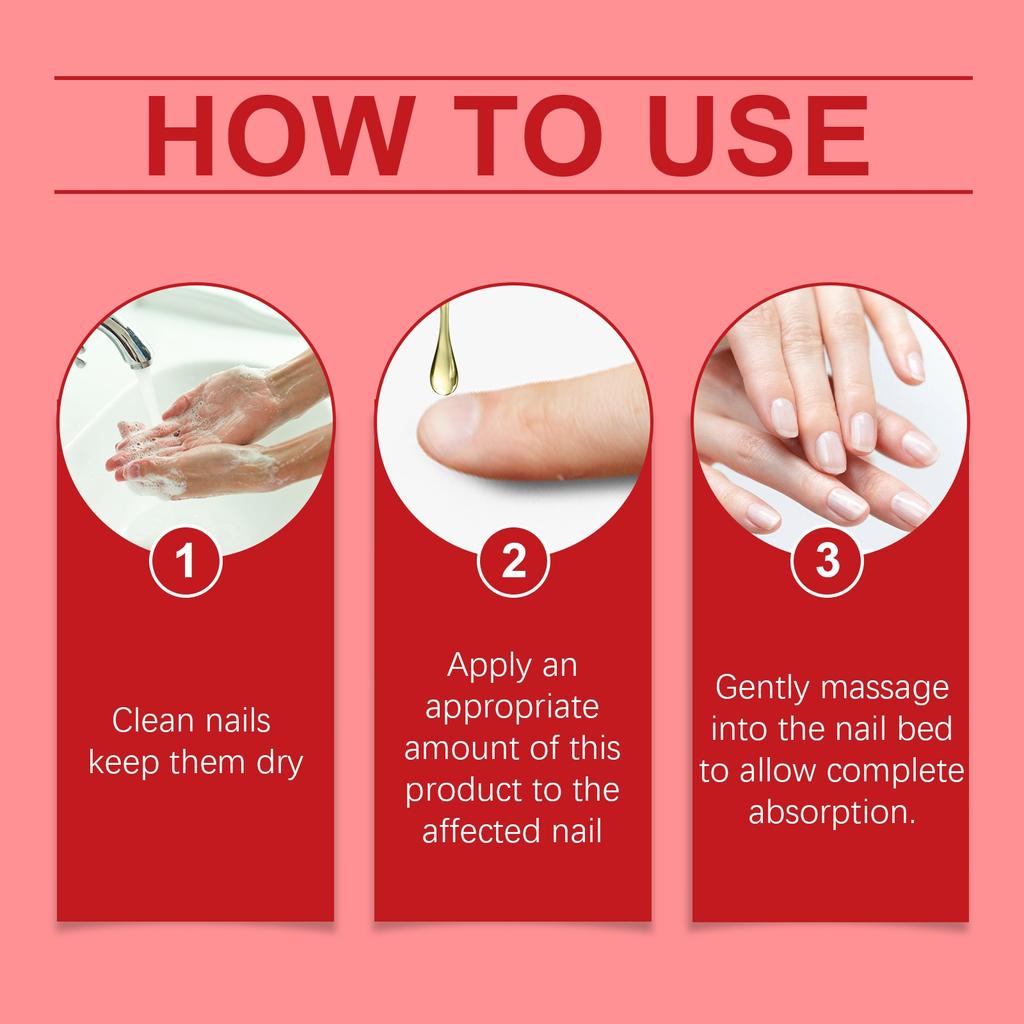 HOW TO USE

1

Clean nails keep them dry

2

Apply an appropriate amount of this product to the affected nail

3

Gently massage into the nail bed to allow complete absorption.