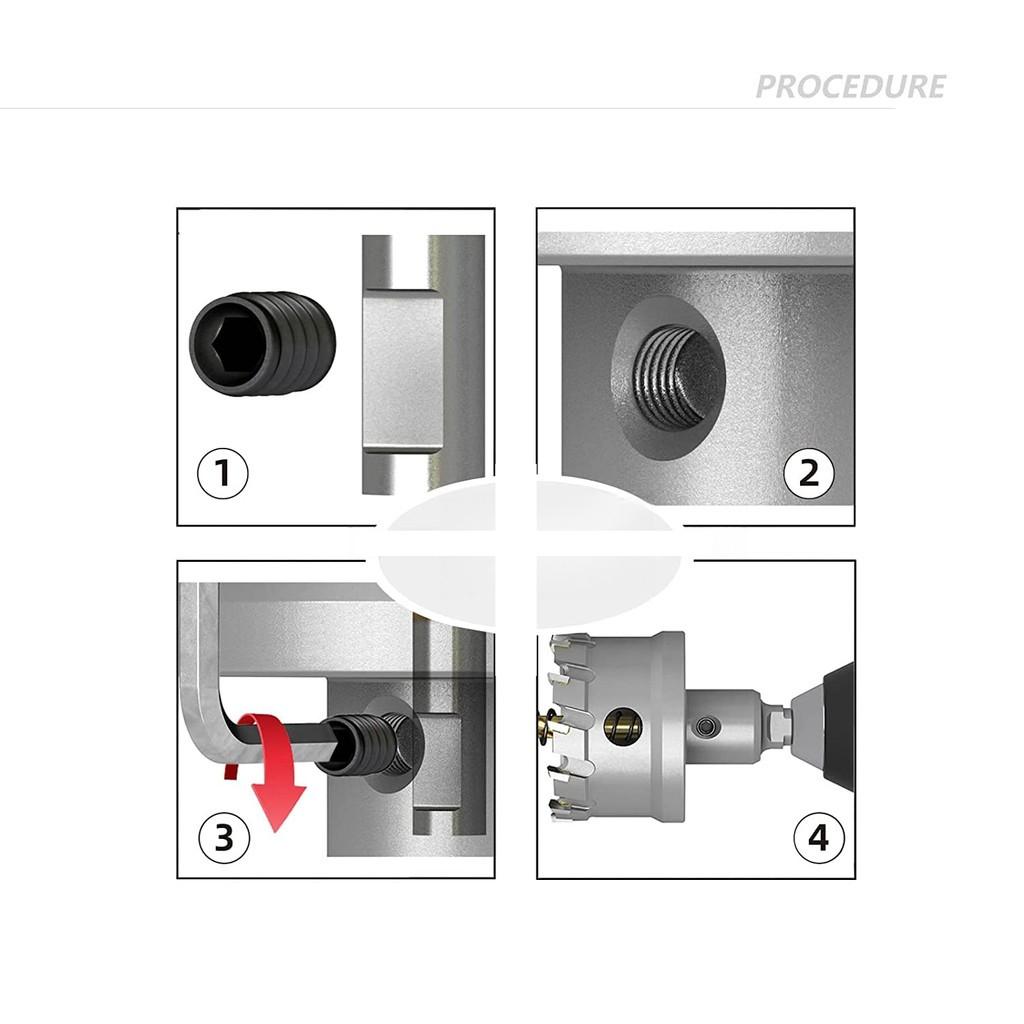 PROCEDURE

1

2

3

4