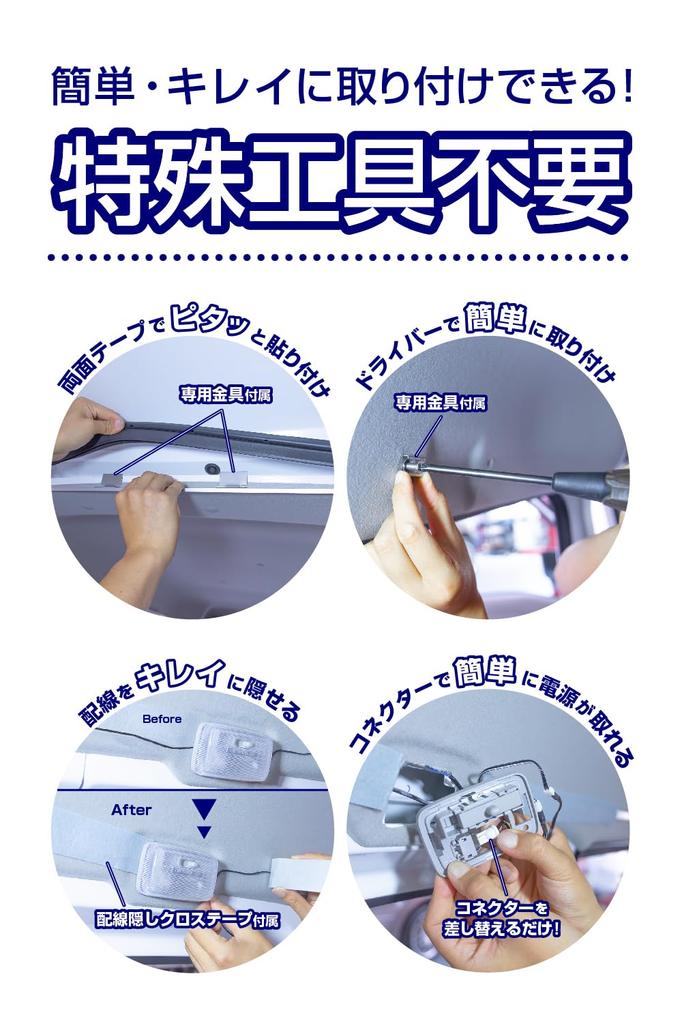 簡単・キレイに取り付けできる!

特殊工具不要

両面テープでピタッと貼り付け

専用金具付属

ドライバーで簡単に取り付け

専用金具付属

配線をキレイに隠せる

Before

After

配線隠しクロステープ付属

コネクターで簡単に電源が取れる

コネクターを差し替えるだけ!