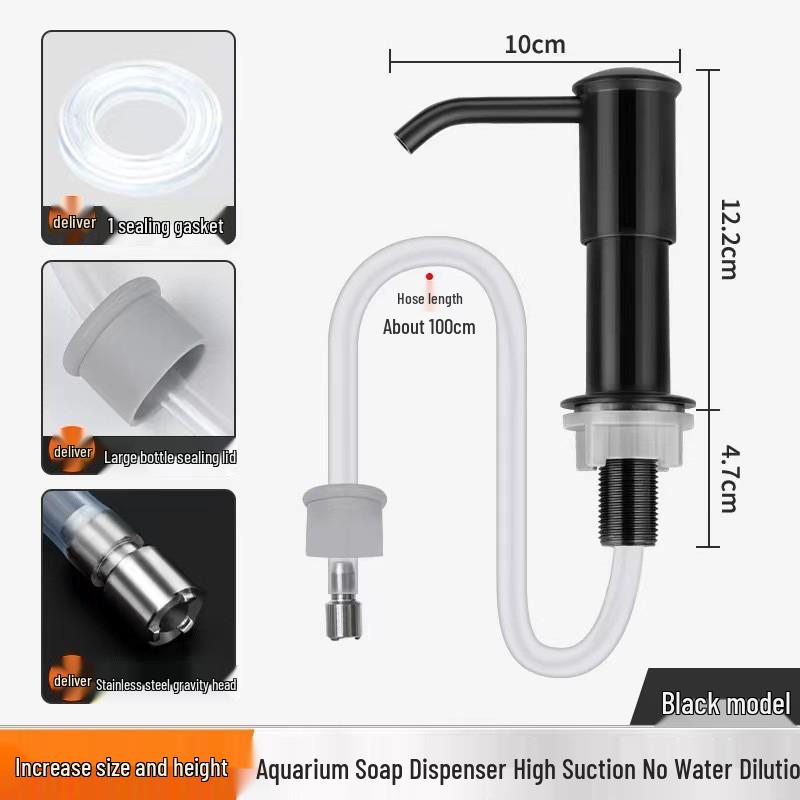 deliver 1 sealing gasket

deliver Large bottle sealing lid

deliver Stainless steel gravity head

10cm

12.2cm

4.7cm

Hose length

About 100cm

Black model

Increase size and height

Aquarium Soap Dispenser High Suction No Water Dilutio