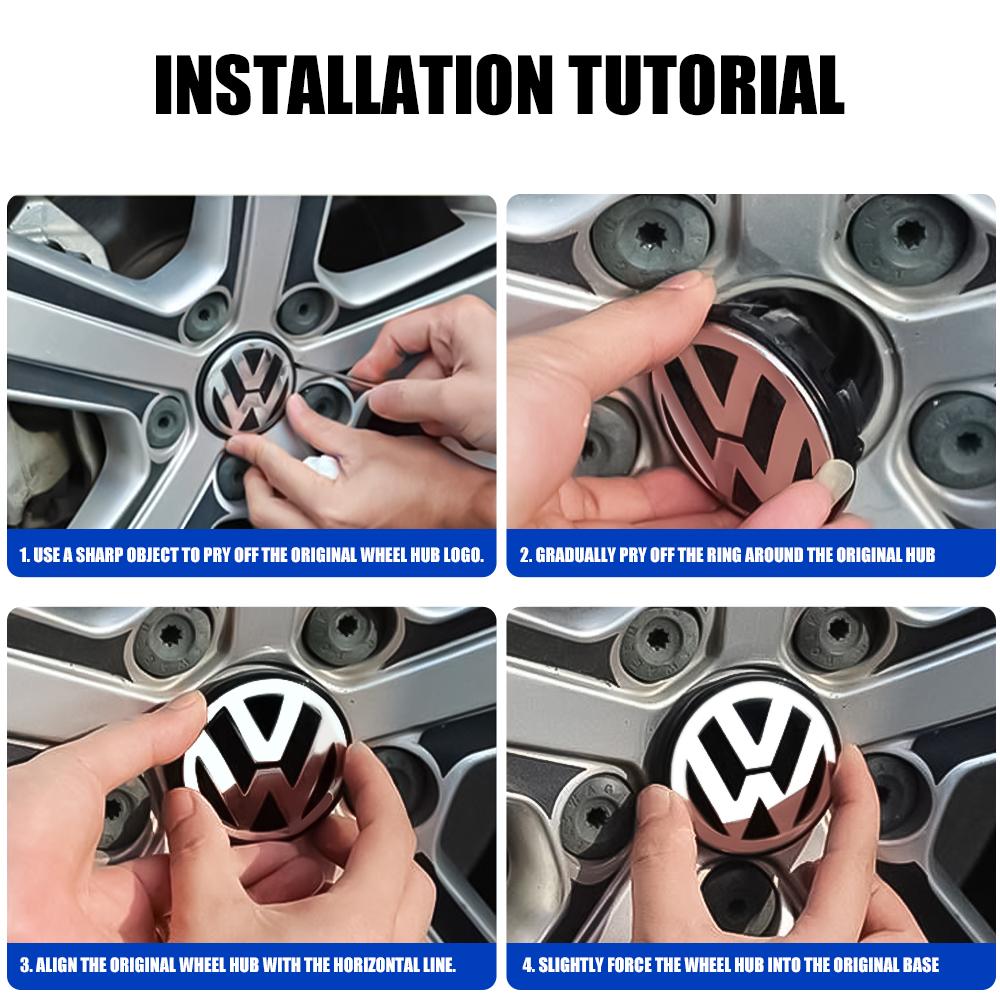 INSTALLATION TUTORIAL

1. USE A SHARP OBJECT TO PRY OFF THE ORIGINAL WHEEL HUB LOGO.

2. GRADUALLY PRY OFF THE RING AROUND THE ORIGINAL HUB

3. ALIGN THE ORIGINAL WHEEL HUB WITH THE HORIZONTAL LINE.

4. SLIGHTLY FORCE THE WHEEL HUB INTO THE ORIGINAL BASE