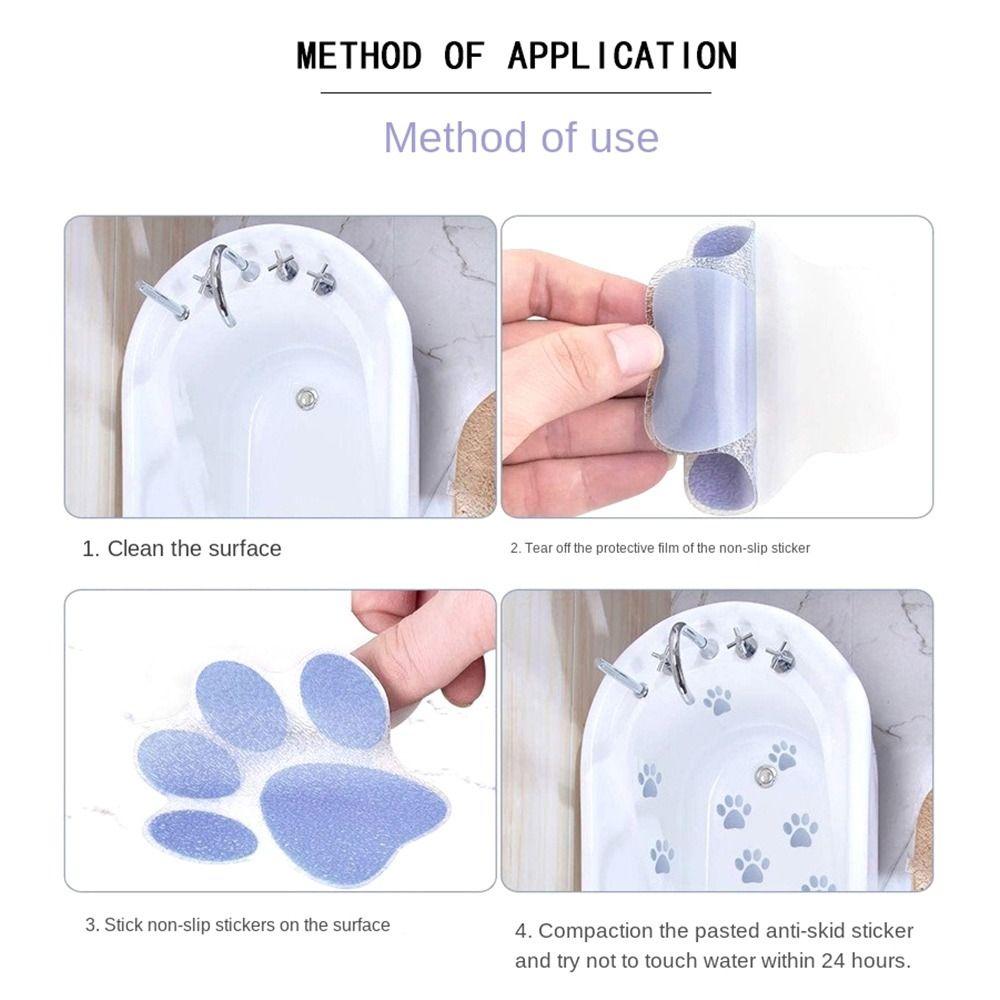 METHOD OF APPLICATION

Method of use

1. Clean the surface

2. Tear off the protective film of the non-slip sticker

3. Stick non-slip stickers on the surface

4. Compaction the pasted anti-skid sticker and try not to touch water within 24 hours.