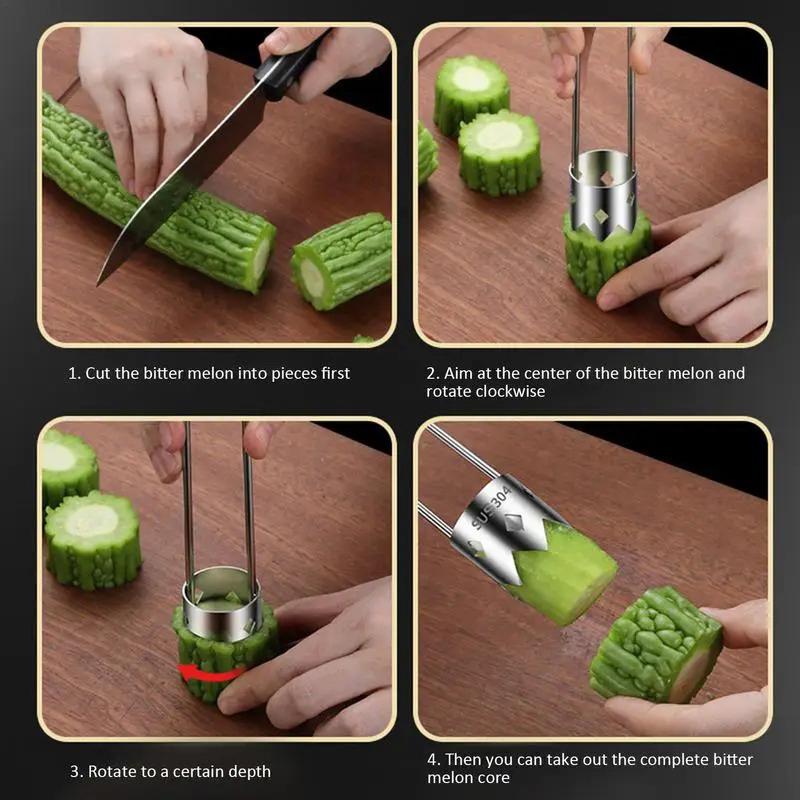 1. Cut the bitter melon into pieces first

2. Aim at the center of the bitter melon and rotate clockwise

3. Rotate to a certain depth

SUS304

4. Then you can take out the complete bitter melon core