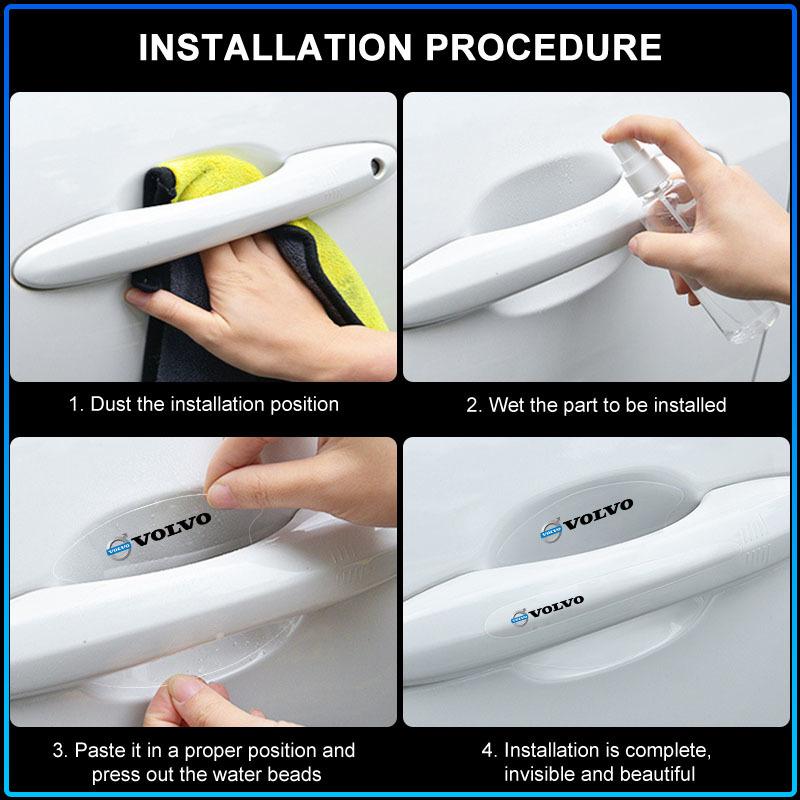 INSTALLATION PROCEDURE

1. Dust the installation position

2. Wet the part to be installed

VOLVO

3. Paste it in a proper position and press out the water beads

VOLVO

VOLVO

4. Installation is complete, invisible and beautiful