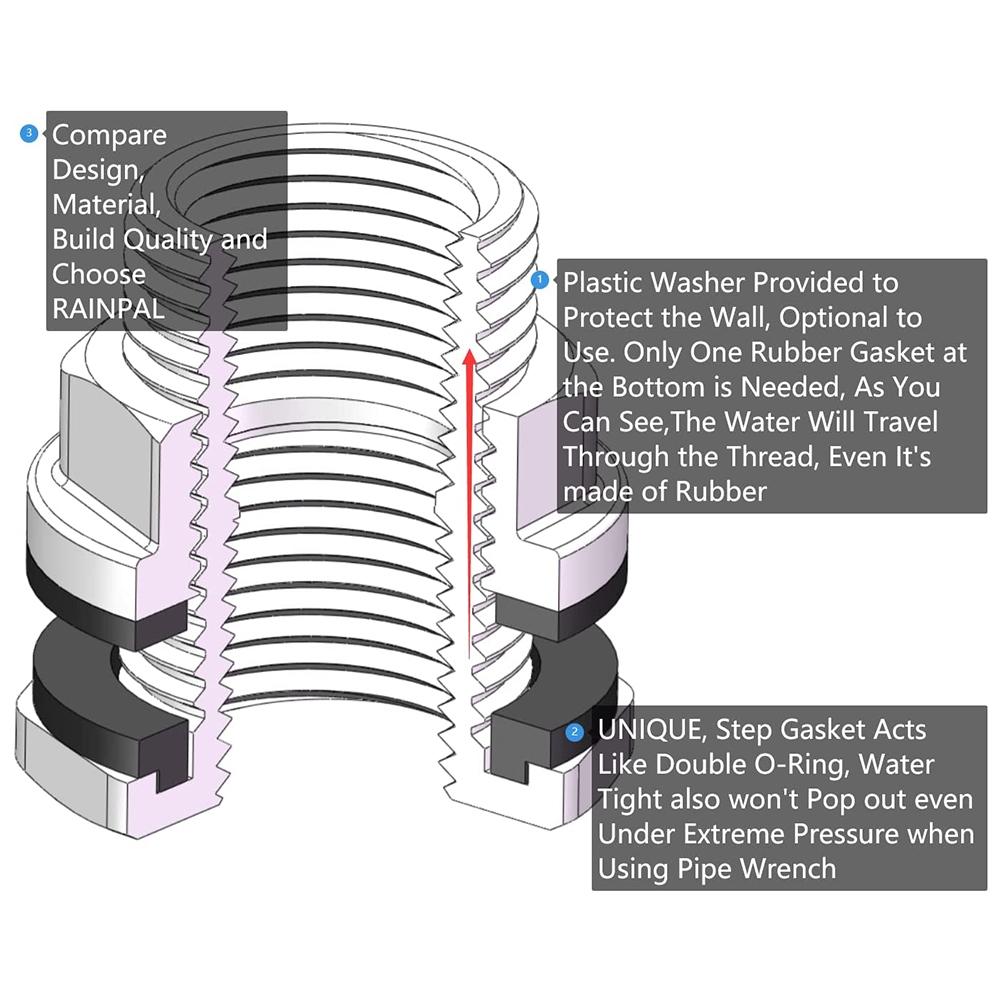 3 Compare Design, Material, Build Quality and Choose RAINPAL

1 Plastic Washer Provided to Protect the Wall, Optional to Use. Only One Rubber Gasket at the Bottom is Needed, As You Can See,The Water Will Travel Through the Thread, Even It's made of Rubber

2 UNIQUE, Step Gasket Acts Like Double O-Ring, Water Tight also won't Pop out even Under Extreme Pressure when Using Pipe Wrench