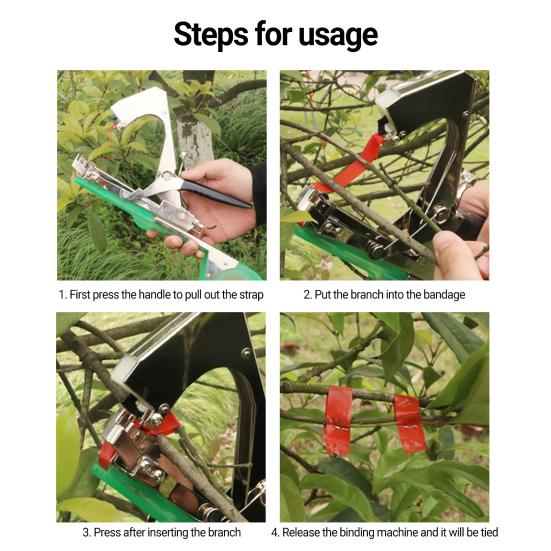 Steps for usage

1. First press the handle to pull out the strap

2. Put the branch into the bandage

3. Press after inserting the branch

4. Release the binding machine and it will be tied