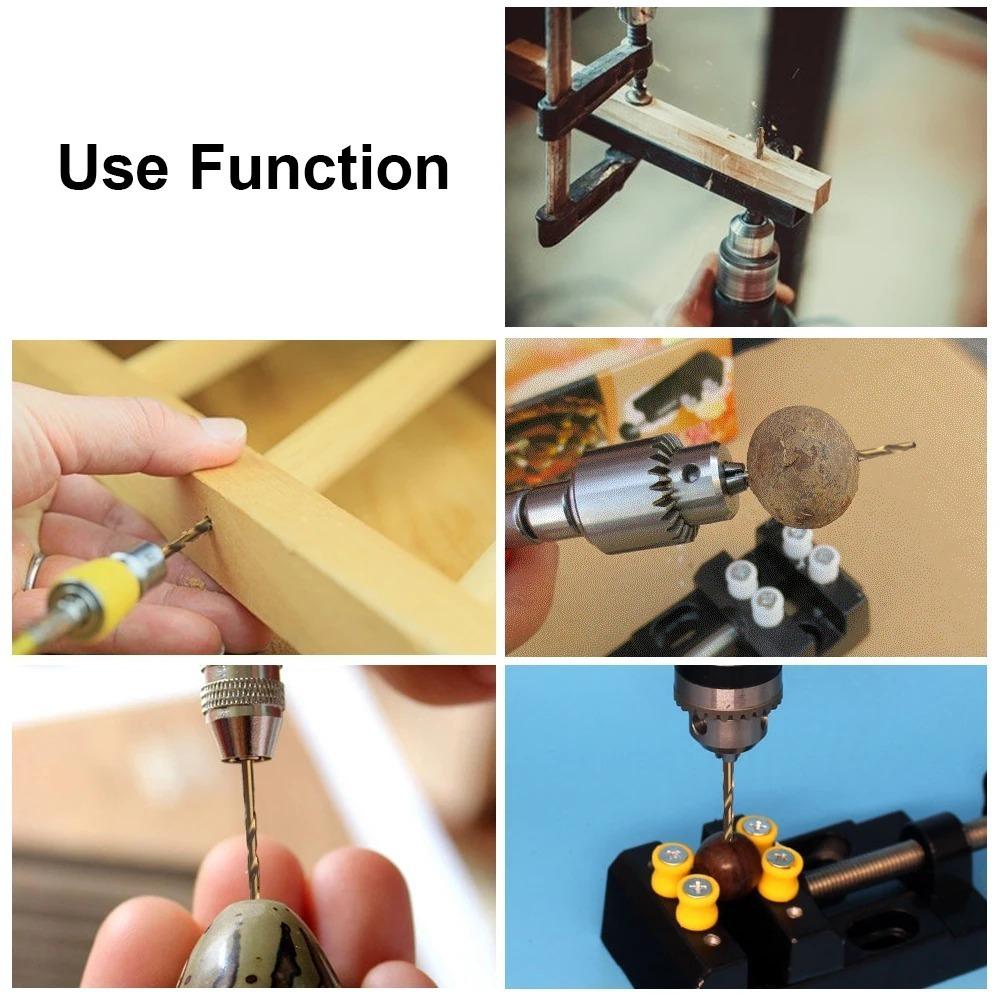 Use Function