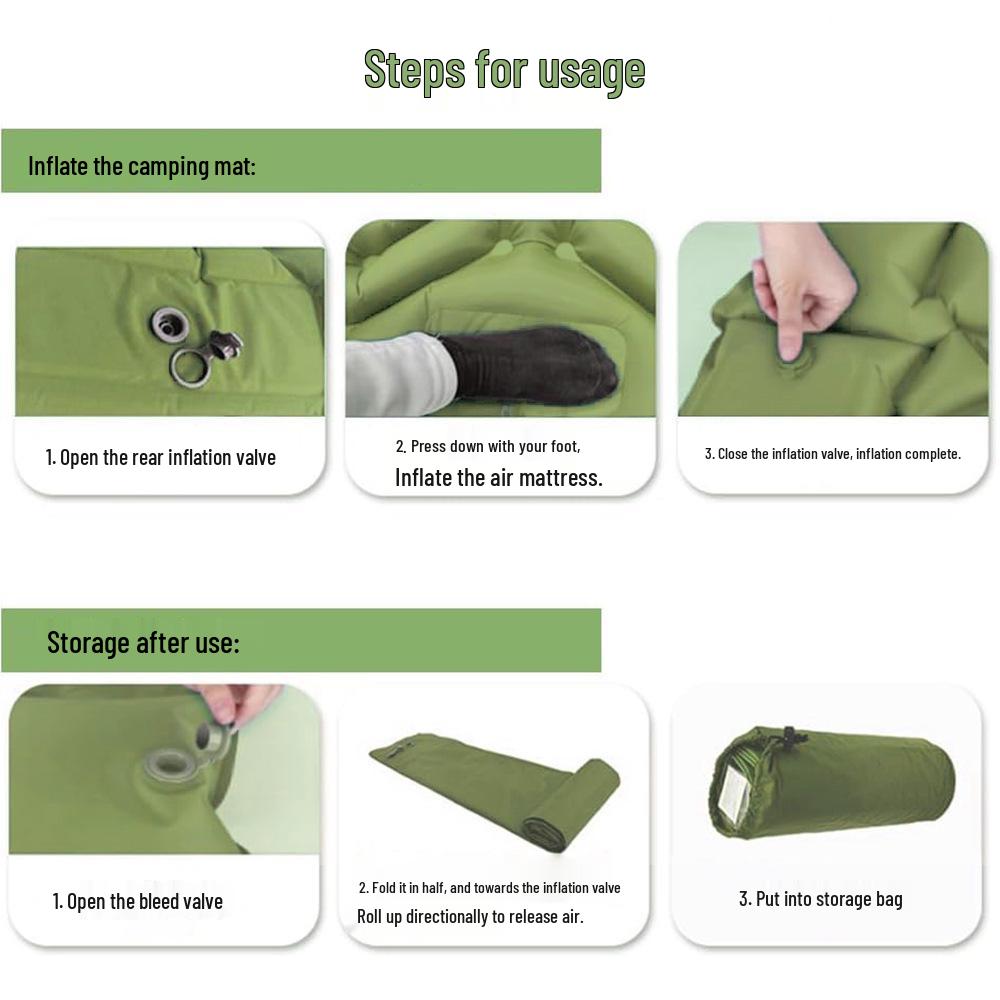 Steps for usage

Inflate the camping mat:

1. Open the rear inflation valve

2. Press down with your foot,
Inflate the air mattress.

3. Close the inflation valve, inflation complete.

Storage after use:

1. Open the bleed valve

2. Fold it in half, and towards the inflation valve
Roll up directionally to release air.

3. Put into storage bag