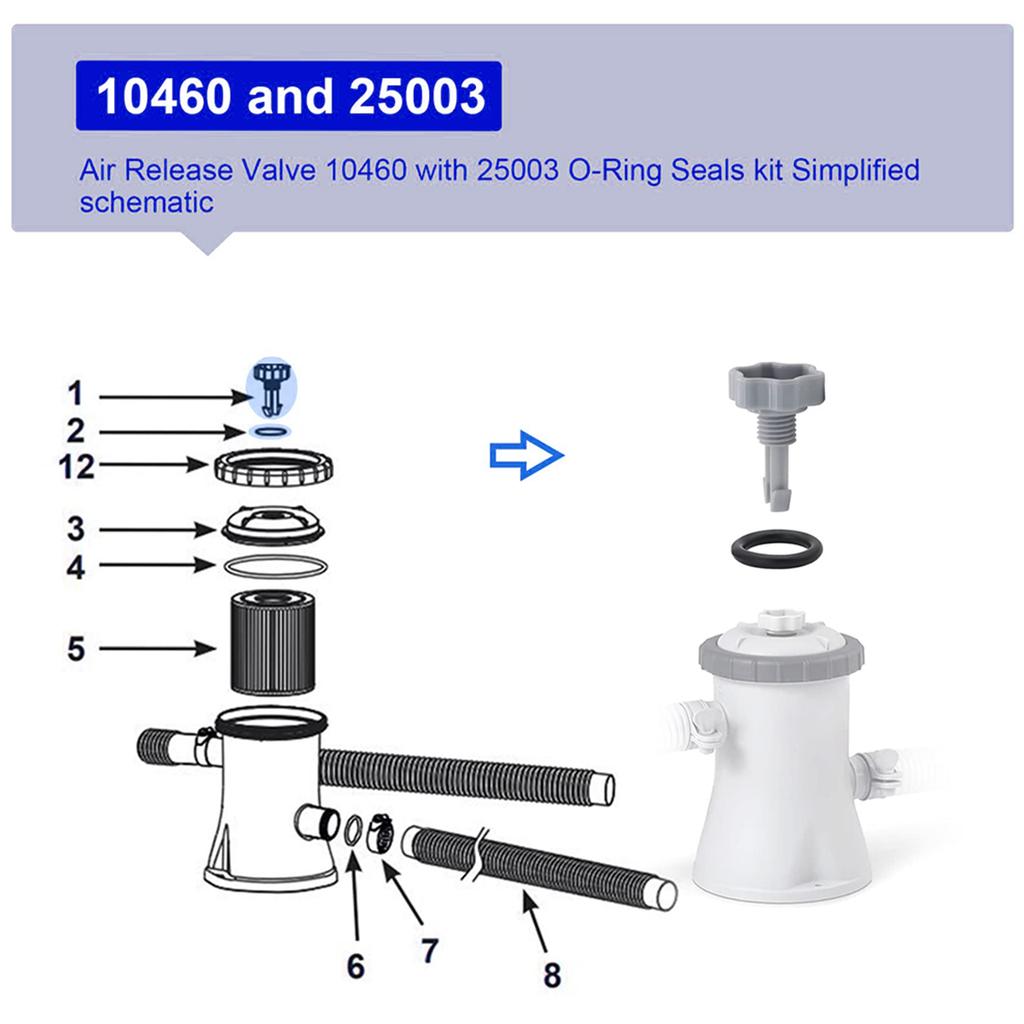 10460 and 25003

Air Release Valve 10460 with 25003 O-Ring Seals kit Simplified schematic

1
2
12
3
4
5
6
7
8