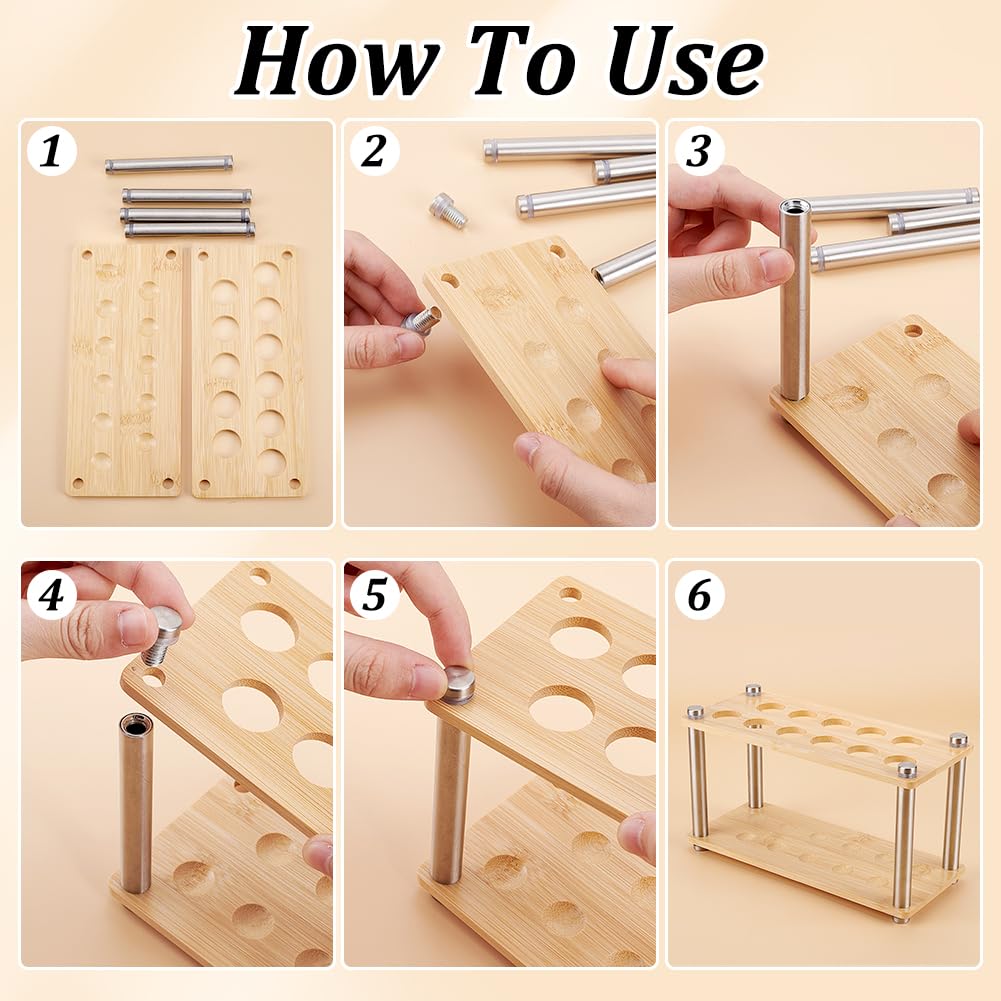 How To Use

1

2

3

4

5

6