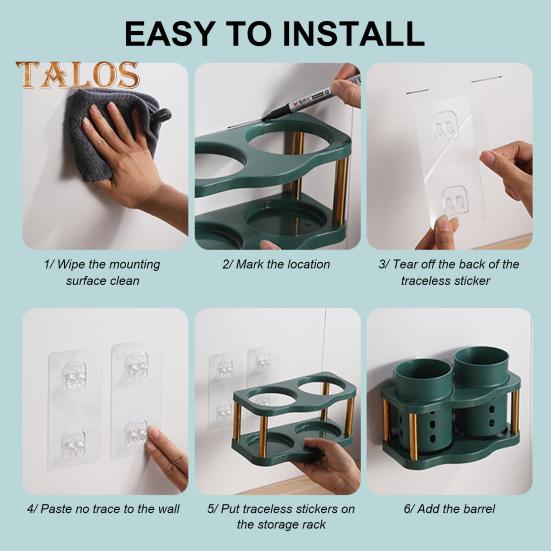 EASY TO INSTALL

TALOS

1/ Wipe the mounting surface clean

2/ Mark the location

3/ Tear off the back of the traceless sticker

4/ Paste no trace to the wall

5/ Put traceless stickers on the storage rack

6/ Add the barrel