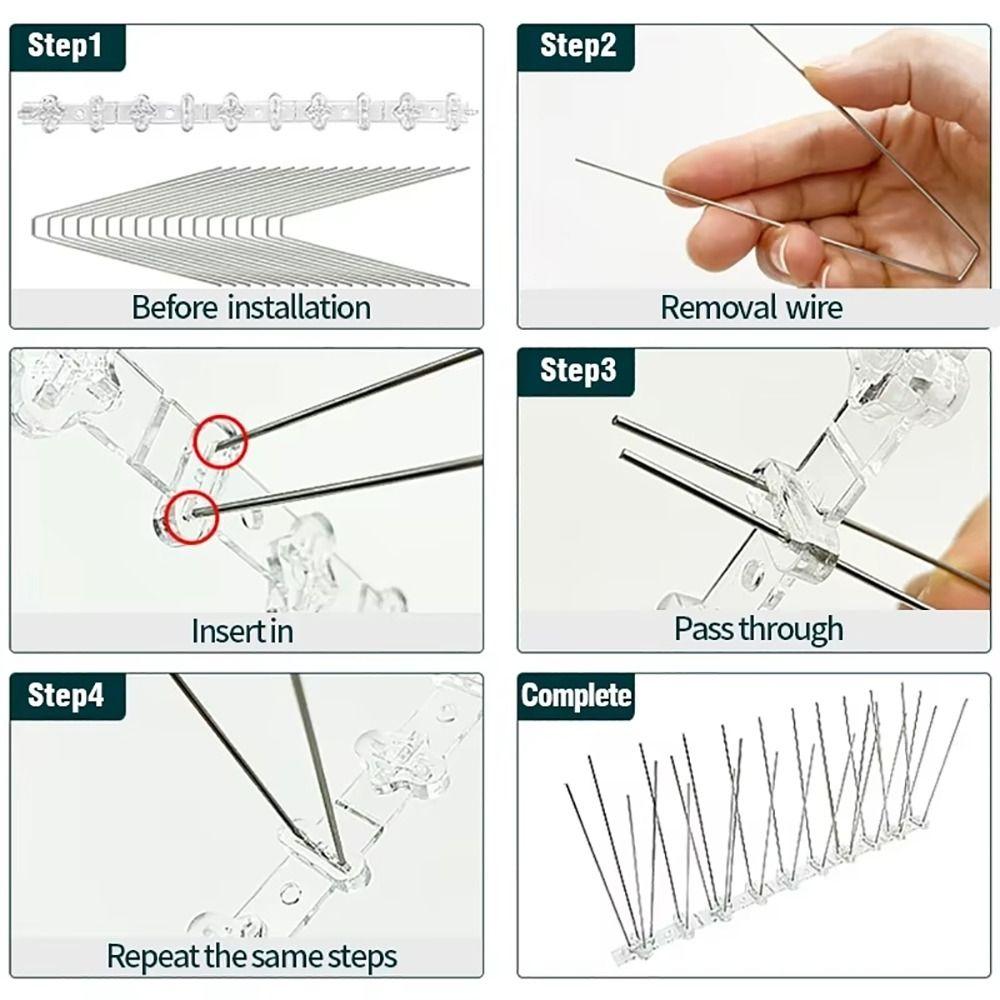 Step1

Before installation

Step2

Removal wire

Insert in

Step3

Pass through

Step4

Repeat the same steps

Complete