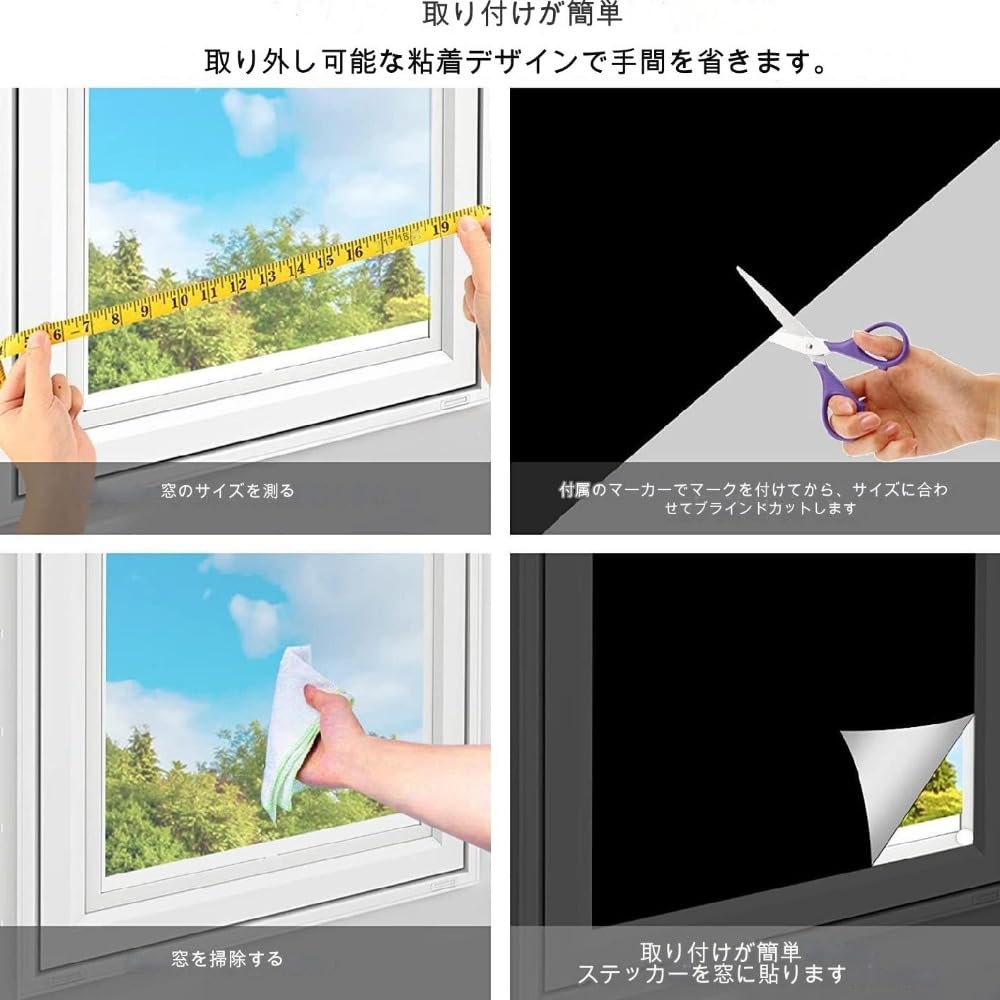 取り付けが簡単

取り外し可能な粘着デザインで手間を省きます。

6 7 8 9 10 11 12 13 14 15 16 17 18 19

窓のサイズを測る

付属のマーカーでマークを付けてから、サイズに合わせてブラインドカットします

窓を掃除する

取り付けが簡単
ステッカーを窓に貼ります