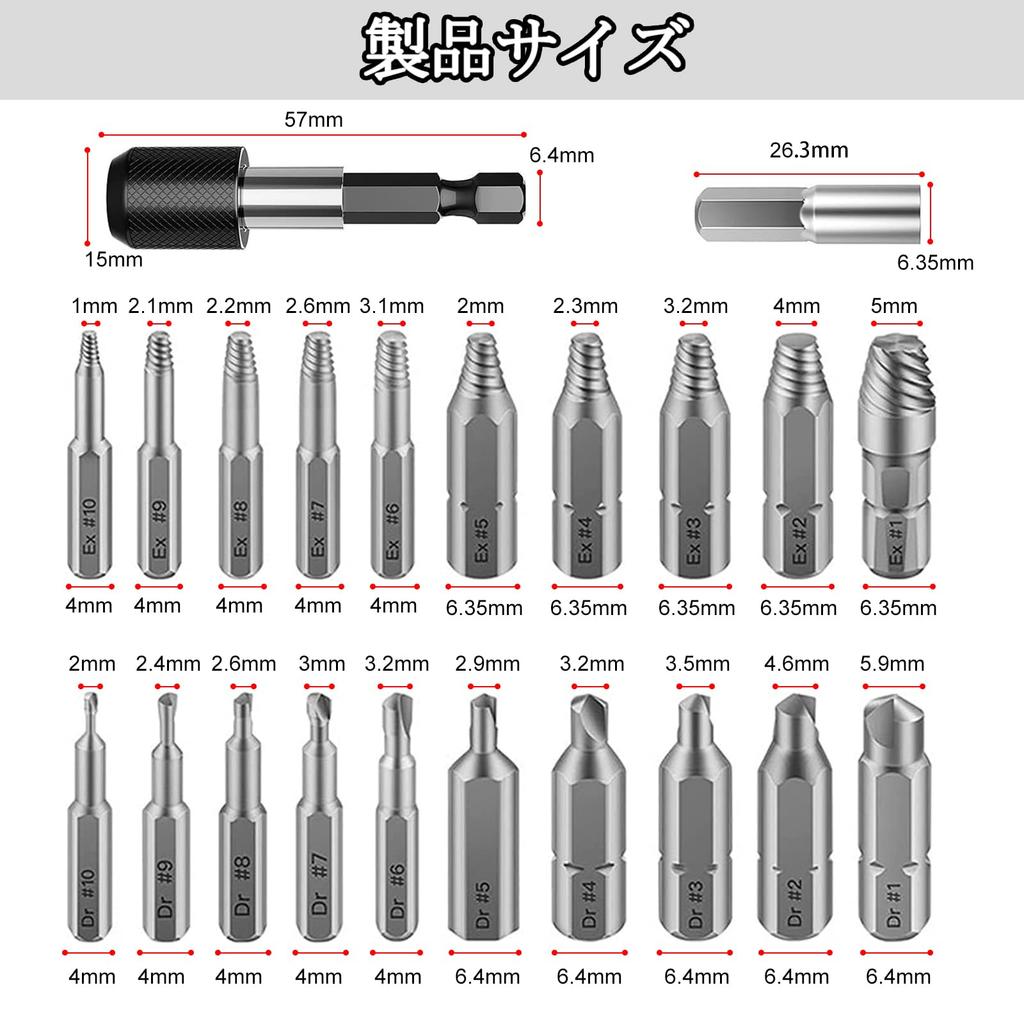 製品サイズ

57mm
6.4mm
15mm

26.3mm
6.35mm

1mm 2.1mm 2.2mm 2.6mm 3.1mm 2mm 2.3mm 3.2mm 4mm 5mm

Ex #10 Ex #9 Ex #8 Ex #7 Ex #6 Ex #5 Ex #4 Ex #3 Ex #2 Ex #1

4mm 4mm 4mm 4mm 4mm 6.35mm 6.35mm 6.35mm 6.35mm 6.35mm

2mm 2.4mm 2.6mm 3mm 3.2mm 2.9mm 3.2mm 3.5mm 4.6mm 5.9mm

Dr #10 Dr #9 Dr #8 Dr #7 Dr #6 Dr #5 Dr #4 Dr #3 Dr #2 Dr #1

4mm 4mm 4mm 4mm 4mm 6.4mm 6.4mm 6.4mm 6.4mm 6.4mm