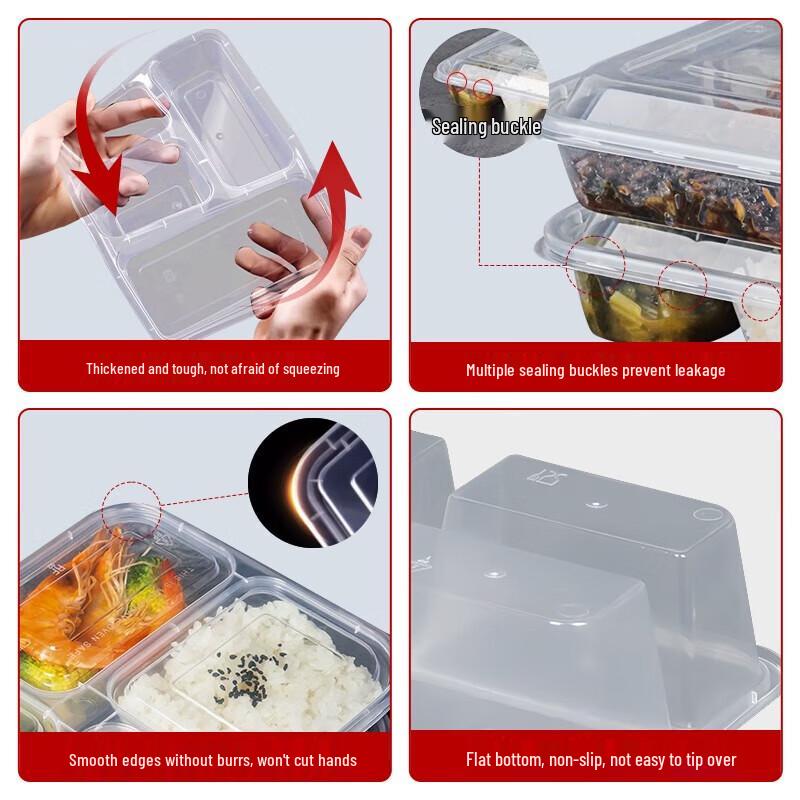 Thickened and tough, not afraid of squeezing

Sealing buckle

Multiple sealing buckles prevent leakage

Smooth edges without burrs, won't cut hands

Flat bottom, non-slip, not easy to tip over