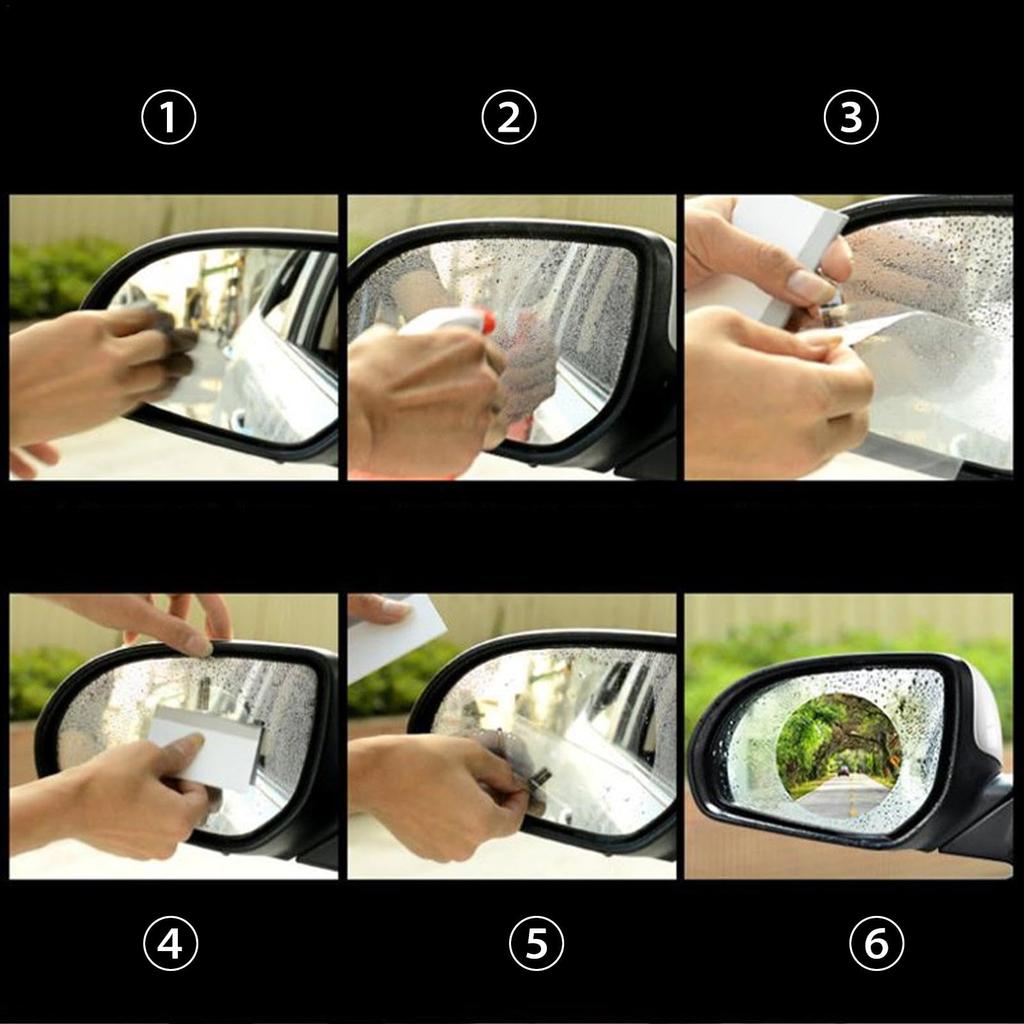 ①

②

③

④

⑤

⑥