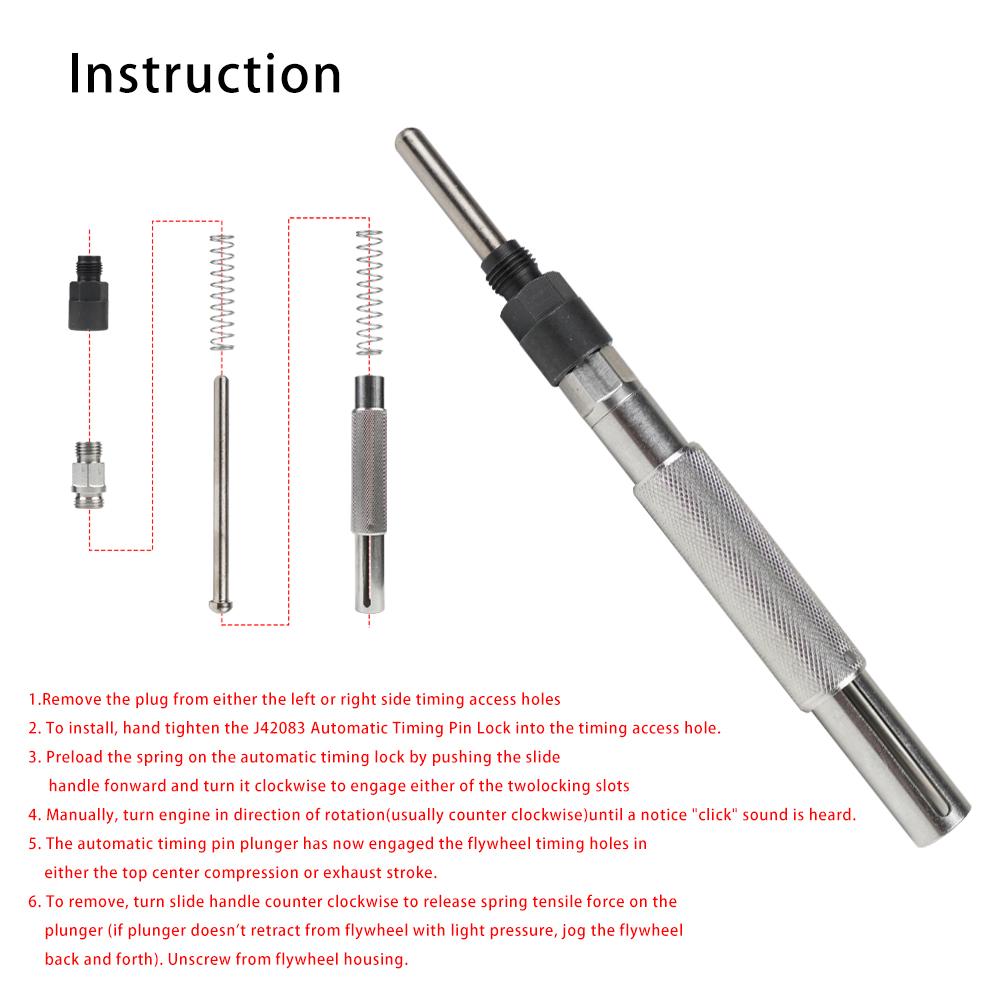 Instruction

1.Remove the plug from either the left or right side timing access holes

2. To install, hand tighten the J42083 Automatic Timing Pin Lock into the timing access hole.

3. Preload the spring on the automatic timing lock by pushing the slide handle fonward and turn it clockwise to engage either of the twolocking slots

4. Manually, turn engine in direction of rotation(usually counter clockwise)until a notice "click" sound is heard.

5. The automatic timing pin plunger has now engaged the flywheel timing holes in either the top center compression or exhaust stroke.

6. To remove, turn slide handle counter clockwise to release spring tensile force on the plunger (if plunger doesn't retract from flywheel with light pressure, jog the flywheel back and forth). Unscrew from flywheel housing.