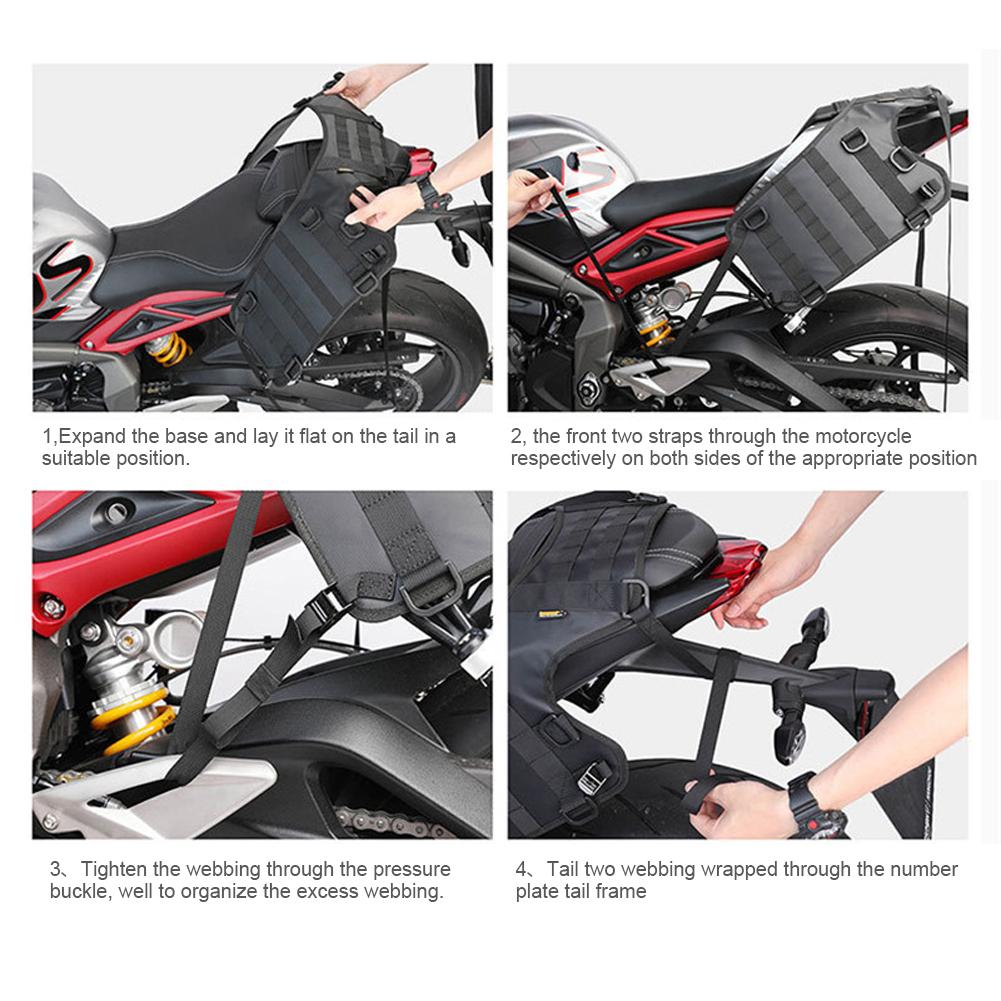 1,Expand the base and lay it flat on the tail in a suitable position.

2, the front two straps through the motorcycle respectively on both sides of the appropriate position

3、Tighten the webbing through the pressure buckle, well to organize the excess webbing.

4、Tail two webbing wrapped through the number plate tail frame