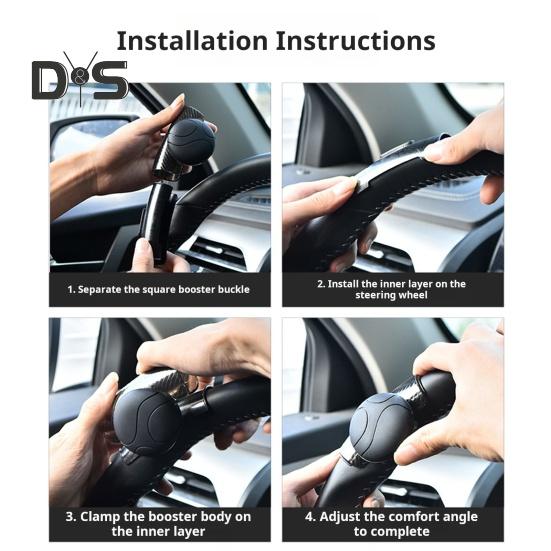 Installation Instructions

D&S

1. Separate the square booster buckle

2. Install the inner layer on the steering wheel

3. Clamp the booster body on the inner layer

4. Adjust the comfort angle to complete