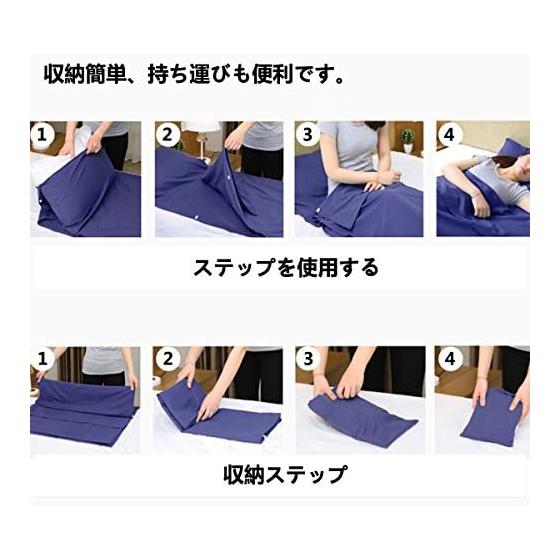 収納簡単、持ち運びも便利です。

1

2

3

4

ステップを使用する

1

2

3

4

収納ステップ