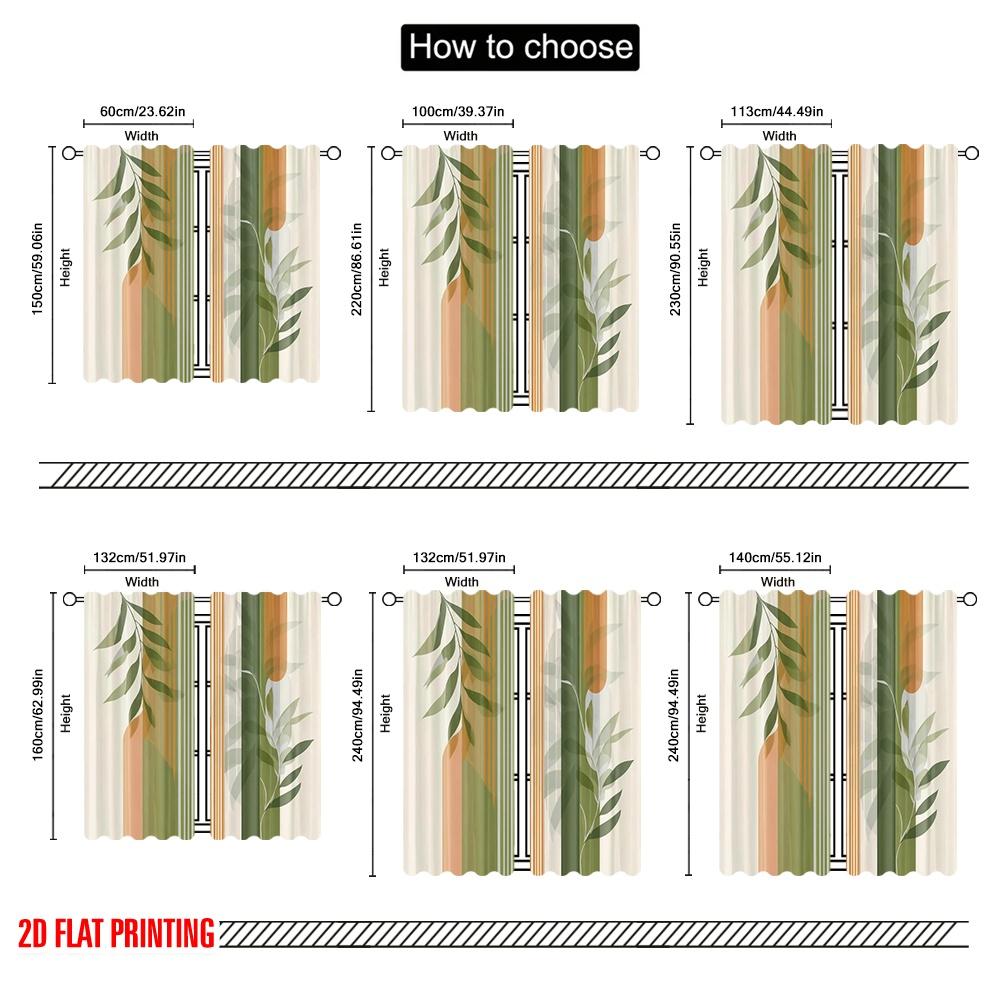 How to choose

60cm/23.62in
Width
150cm/59.06in
Height

100cm/39.37in
Width
220cm/86.61in
Height

113cm/44.49in
Width
230cm/90.55in
Height

132cm/51.97in
Width
160cm/62.99in
Height

132cm/51.97in
Width
240cm/94.49in
Height

140cm/55.12in
Width
240cm/94.49in
Height

2D FLAT PRINTING