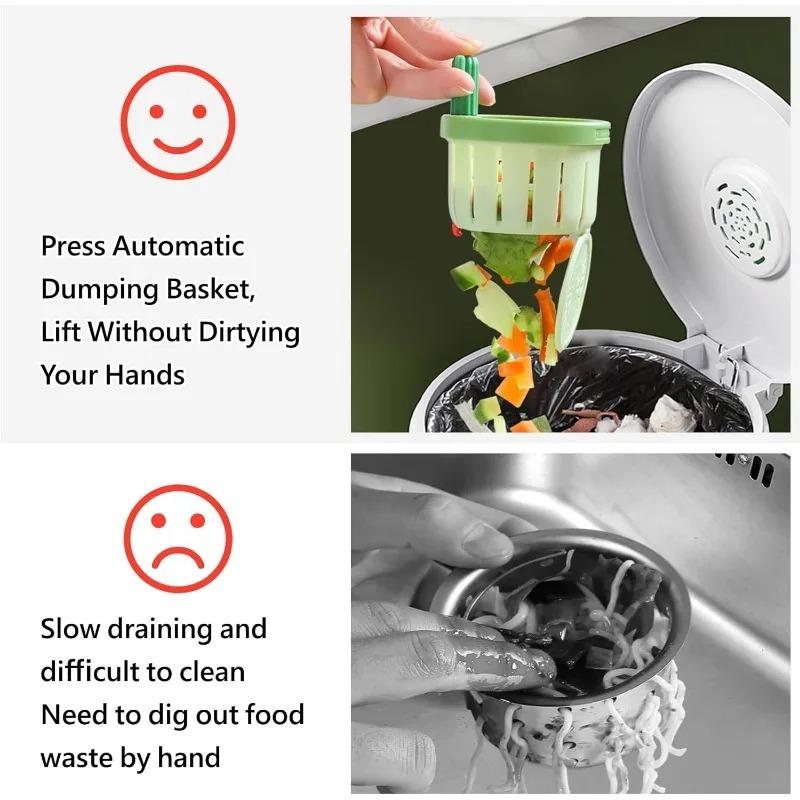 Press Automatic Dumping Basket, Lift Without Dirtying Your Hands

Slow draining and difficult to clean
Need to dig out food waste by hand