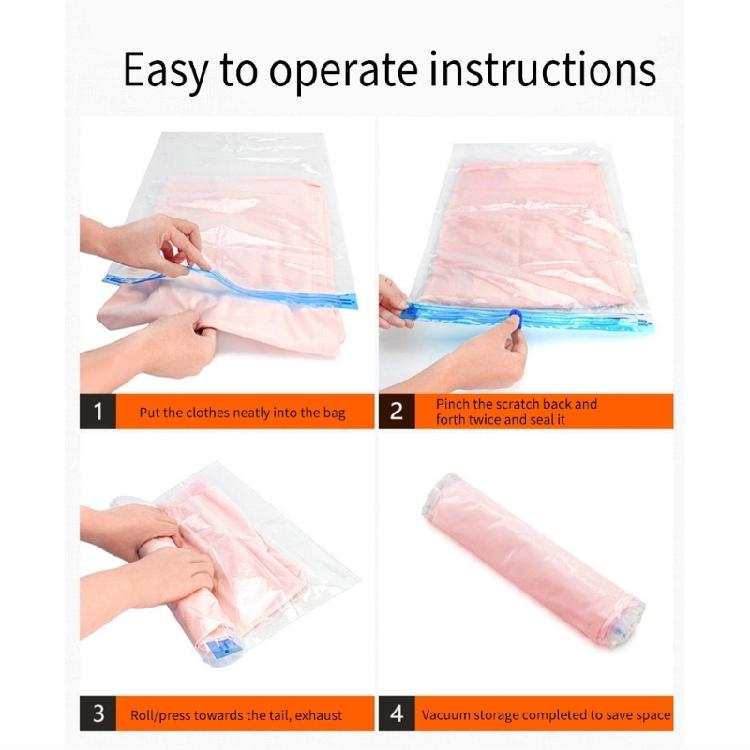 Easy to operate instructions

1 Put the clothes neatly into the bag

2 Pinch the scratch back and forth twice and seal it

3 Roll/press towards the tail, exhaust

4 Vacuum storage completed to save space