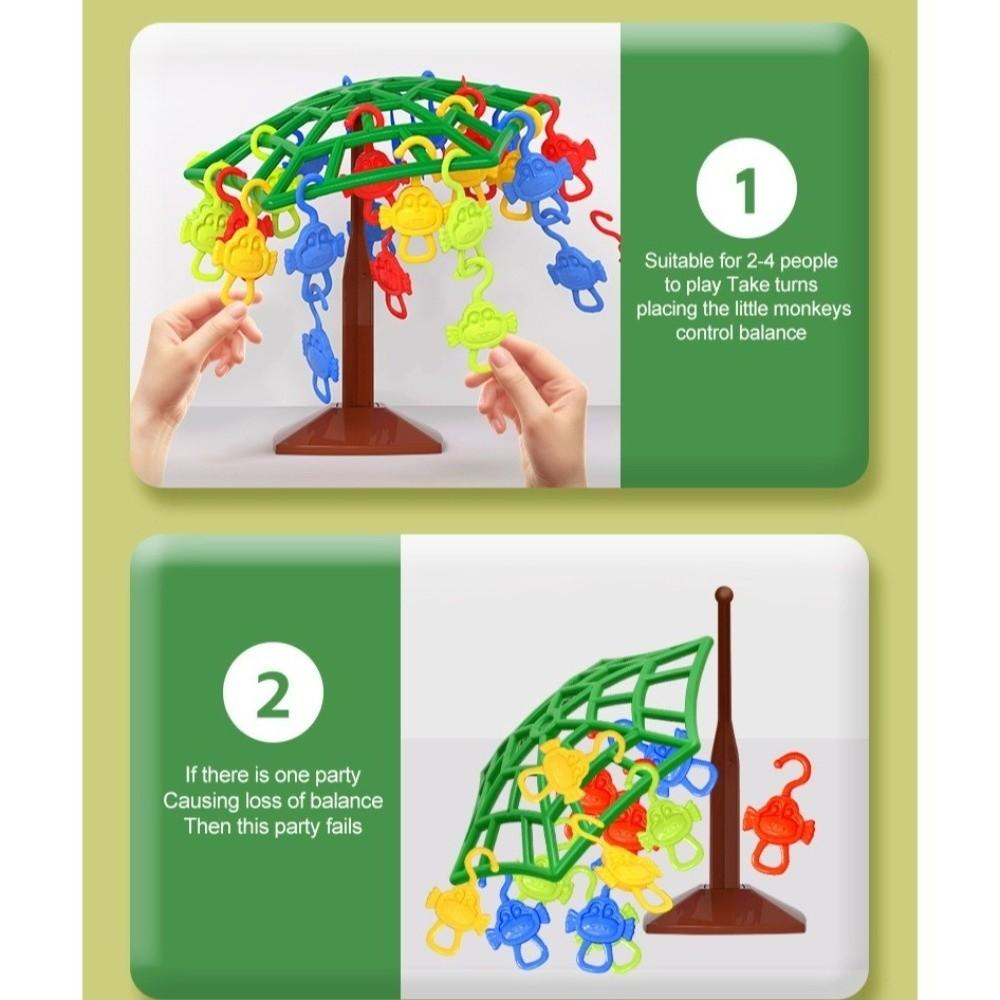 1

Suitable for 2-4 people to play Take turns placing the little monkeys control balance

2

If there is one party Causing loss of balance Then this party fails