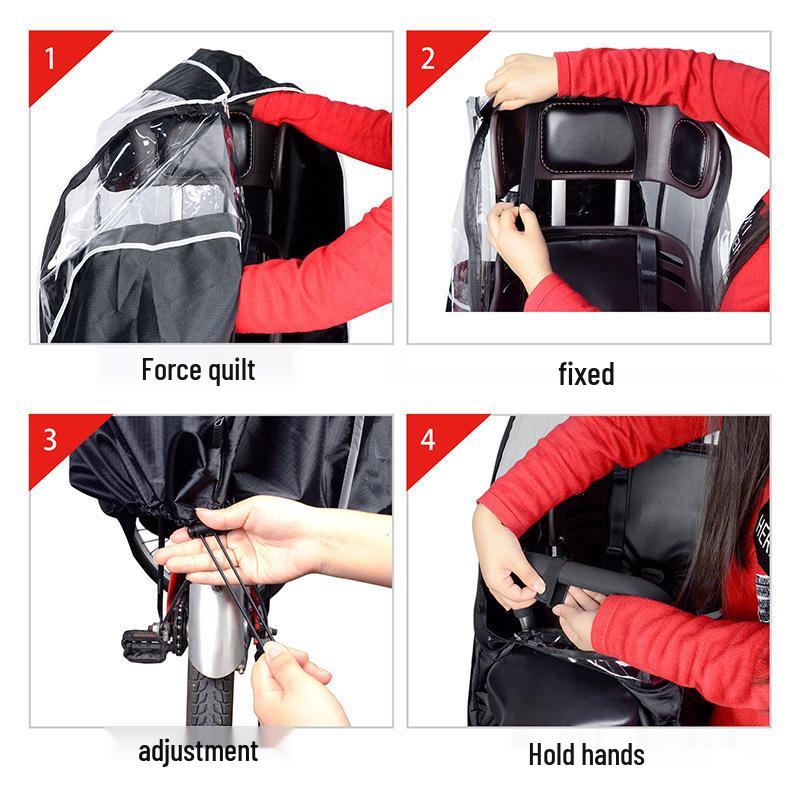 1

Force quilt

2

fixed

3

adjustment

4

Hold hands